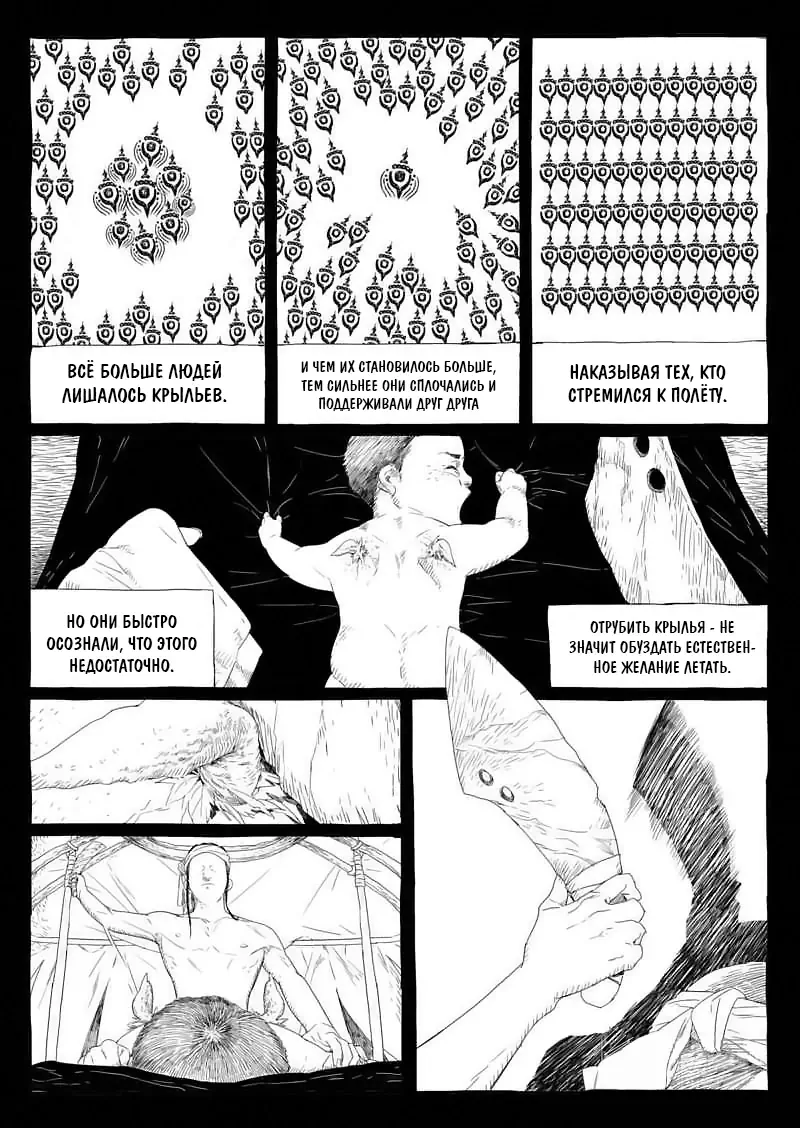 ВСЁ БОЛЬШЕ ЛЮДЕЙ ЛИШАЛОСЬ КРЫЛЬЕВ.

И ЧЕМ ИХ СТАНОВИЛОСЬ БОЛЬШЕ, ТЕМ СИЛЬНЕЕ ОНИ СПЛОЧАЛИСЬ И ПОДДЕРЖИВАЛИ ДРУГ ДРУГА

НАКАЗЫВАЯ ТЕХ, КТО СТРЕМИЛСЯ К ПОЛЁТУ.

НО ОНИ БЫСТРО ОСОЗНАЛИ, ЧТО ЭТОГО НЕДОСТАТОЧНО.

ОТРУБИТЬ КРЫЛЬЯ - НЕ ЗНАЧИТ ОБУЗДАТЬ ЕСТЕСТВЕННОЕ ЖЕЛАНИЕ ЛЕТАТЬ.