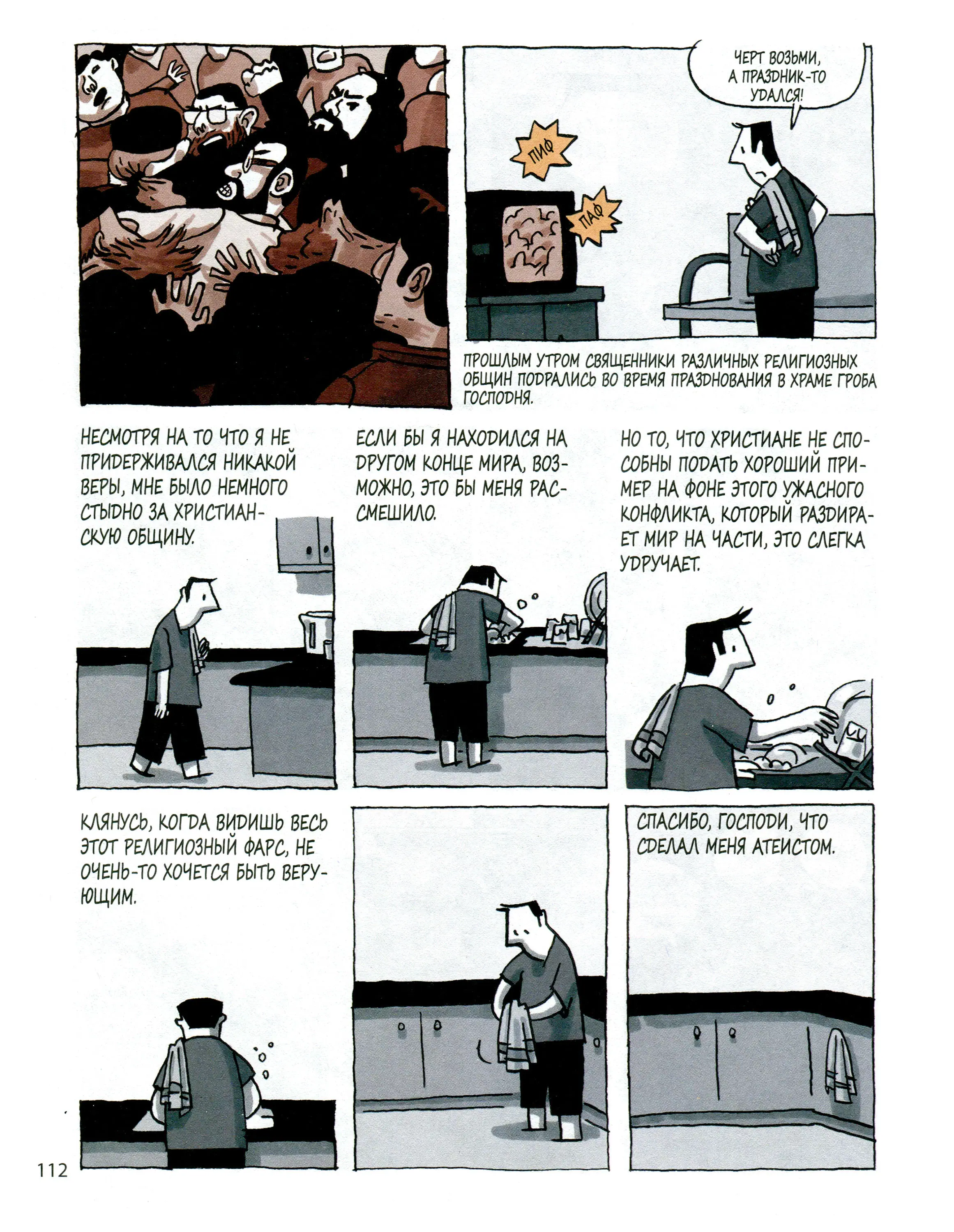 ЧЕРТ ВОЗЬМИ, А ПРАЗДНИК-ТО УДАЛСЯ!

ПИФ

ПАФ

ПРОШЛЫМ УТРОМ СВЯЩЕННИКИ РАЗЛИЧНЫХ РЕЛИГИОЗНЫХ ОБЩИН ПОДРАЛИСЬ ВО ВРЕМЯ ПРАЗДНОВАНИЯ В ХРАМЕ ГРОБА ГОСПОДНЯ.

НЕСМОТРЯ НА ТО ЧТО Я НЕ ПРИДЕРЖИВАЛСЯ НИКАКОЙ ВЕРЫ, МНЕ БЫЛО НЕМНОГО СТЫДНО ЗА ХРИСТИАНСКУЮ ОБЩИНУ.

ЕСЛИ БЫ Я НАХОДИЛСЯ НА ДРУГОМ КОНЦЕ МИРА, ВОЗМОЖНО, ЭТО БЫ МЕНЯ РАССМЕШИЛО.

НО ТО, ЧТО ХРИСТИАНЕ НЕ СПОСОБНЫ ПОДАТЬ ХОРОШИЙ ПРИМЕР НА ФОНЕ ЭТОГО УЖАСНОГО КОНФЛИКТА, КОТОРЫЙ РАЗДИРАЕТ МИР НА ЧАСТИ, ЭТО СЛЕГКА УДРУЧАЕТ.

КЛЯНУСЬ, КОГДА ВИДИШЬ ВЕСЬ ЭТОТ РЕЛИГИОЗНЫЙ ФАРС, НЕ ОЧЕНЬ-ТО ХОЧЕТСЯ БЫТЬ ВЕРУЮЩИМ.

СПАСИБО, ГОСПОДИ, ЧТО СДЕЛАЛ МЕНЯ АТЕИСТОМ.

112