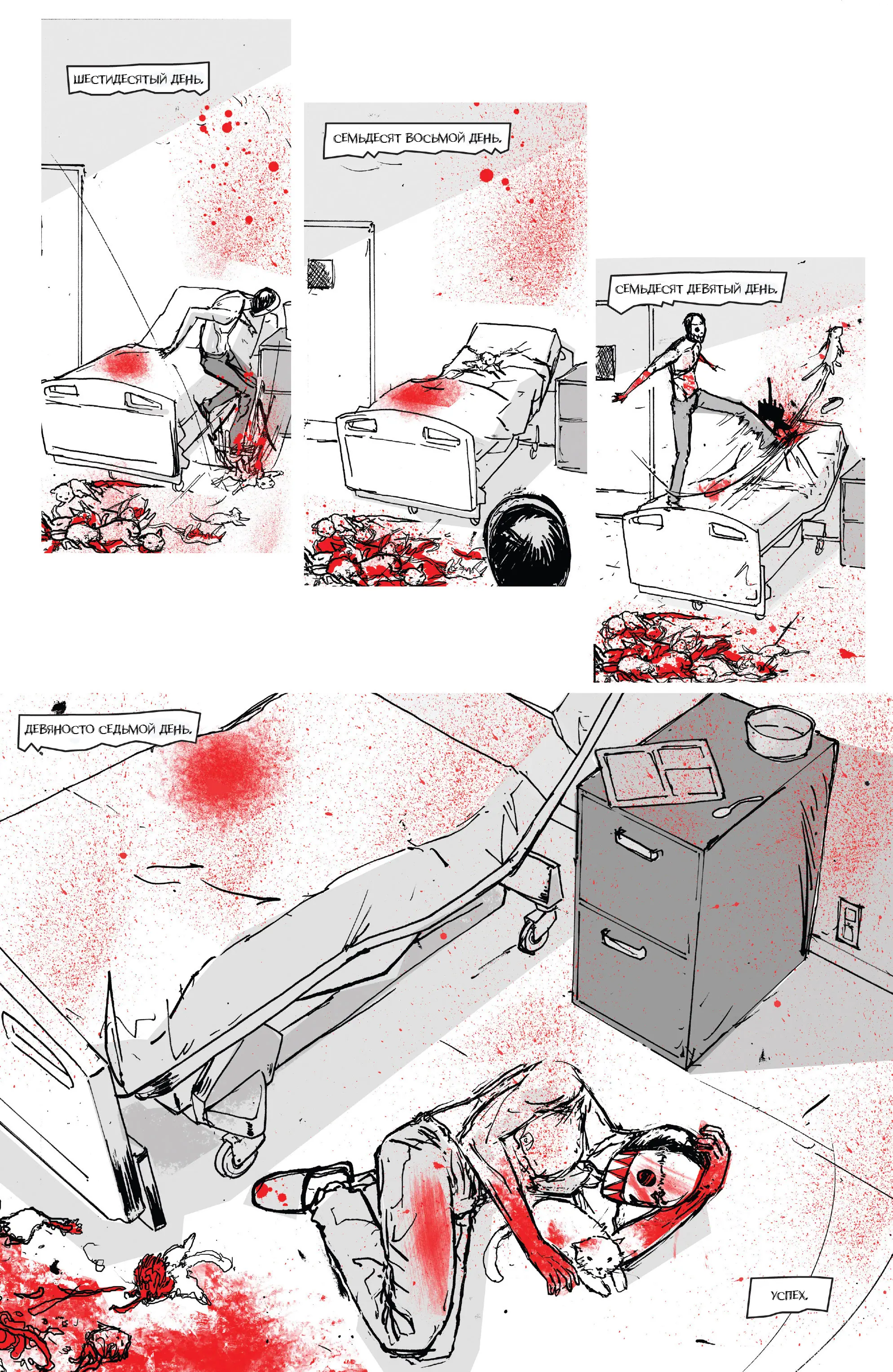 ШЕСТИДЕСЯТЫЙ ДЕНЬ.

СЕМЬДЕСЯТ ВОСЬМОЙ ДЕНЬ.

СЕМЬДЕСЯТ ДЕВЯТЫЙ ДЕНЬ.

ДЕВЯНОСТО СЕДЬМОЙ ДЕНЬ.

УСПЕХ.