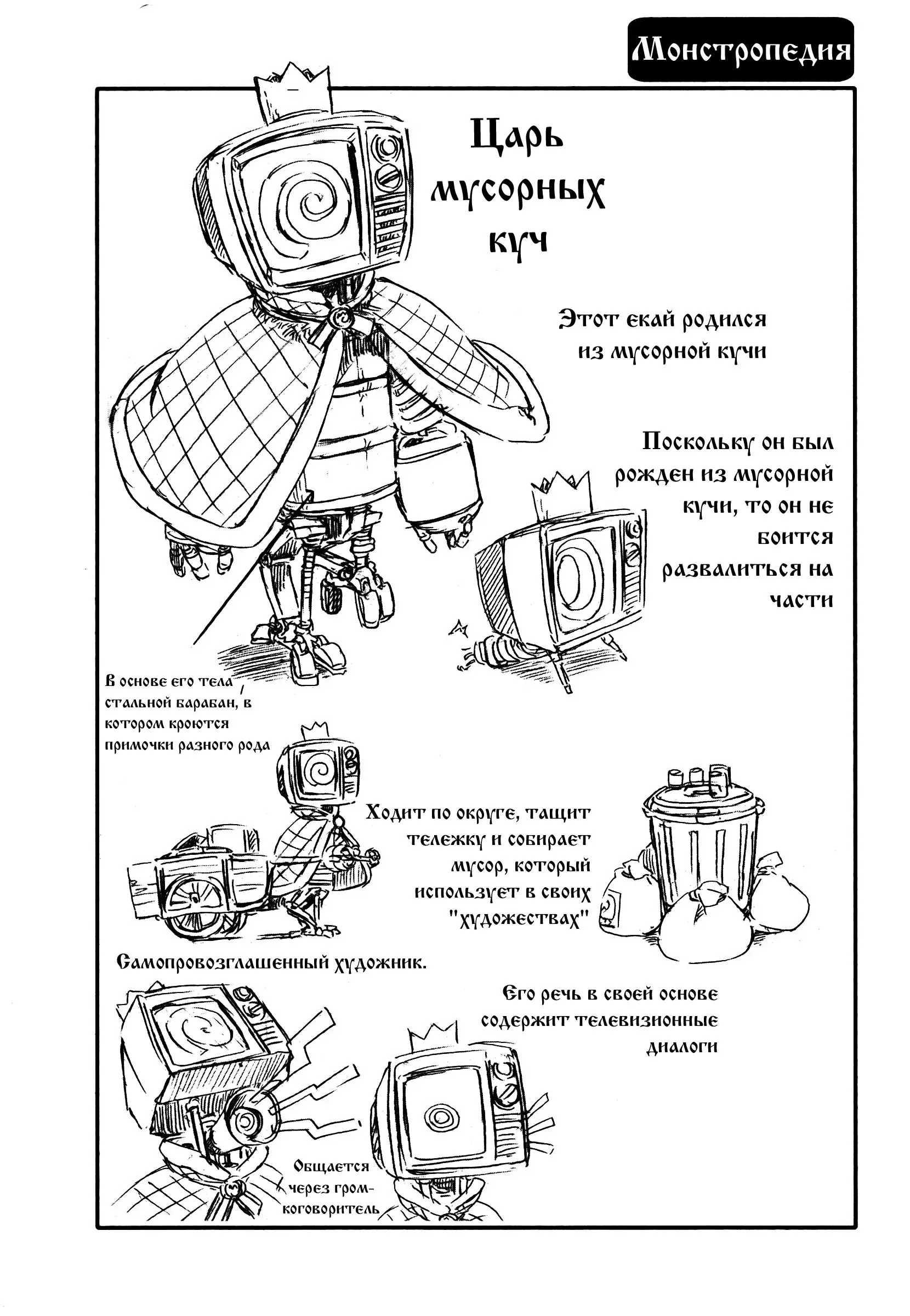 Монстропедия

Царь мусорных куч

Этот екай родился из мусорной кучи

Поскольку он был рожден из мусорной кучи, то он не боится развалиться на части

В основе его тела стальной барабан, в котором кроются примочки разного рода

Ходит по округе, тащит тележку и собирает мусор, который использует в своих "художествах"

Самопровозглашенный художник.

Его речь в своей основе содержит телевизионные диалоги

Общается через громкоговоритель