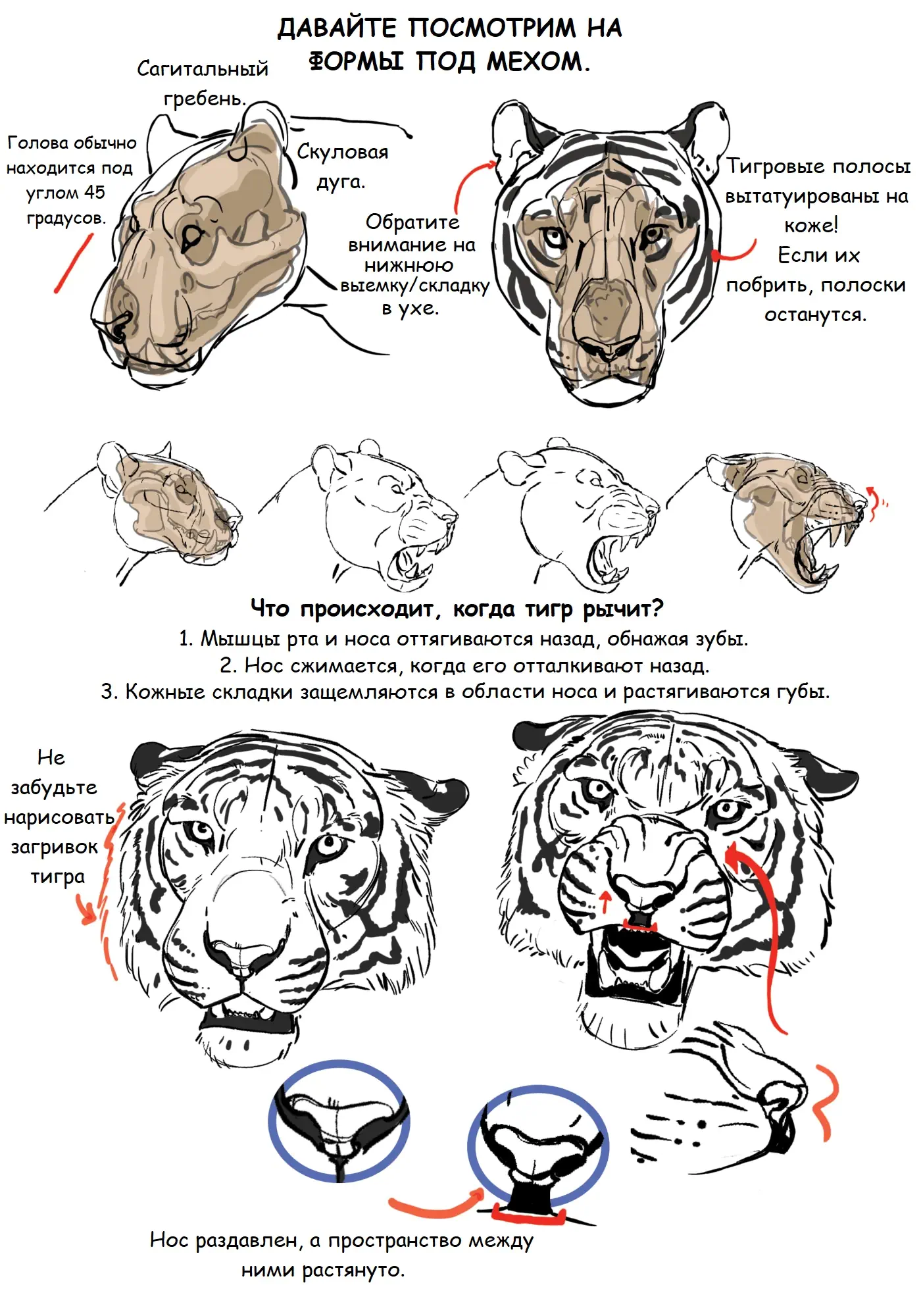 ДАВАЙТЕ ПОСМОТРИМ НА ФОРМЫ ПОД МЕХОМ.

Сагитальный гребень.

Голова обычно находится под углом 45 градусов.

Скуловая дуга.

Обратите внимание на нижнюю выемку/складку в ухе.

Тигровые полосы вытатуированы на коже! Если их побрить, полоски останутся.

Что происходит, когда тигр рычит?
1. Мышцы рта и носа оттягиваются назад, обнажая зубы.
2. Нос сжимается, когда его отталкивают назад.
3. Кожные складки защемляются в области носа и растягиваются губы.

Не забудьте нарисовать загривок тигра

Нос раздавлен, а пространство между ними растянуто.