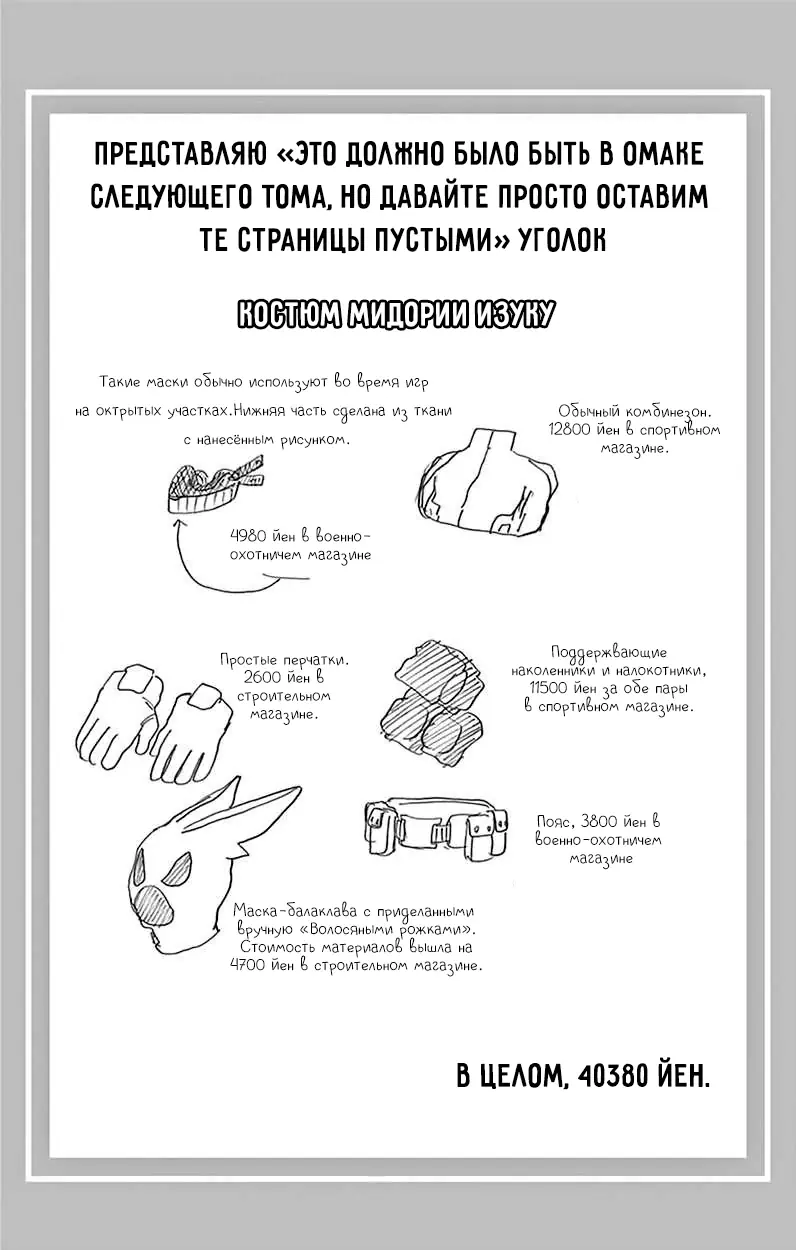 ПРЕДСТАВЛЯЮ «ЭТО ДОЛЖНО БЫЛО БЫТЬ В ОМАКЕ СЛЕДУЮЩЕГО ТОМА, НО ДАВАЙТЕ ПРОСТО ОСТАВИМ ТЕ СТРАНИЦЫ ПУСТЫМИ» УГОЛОК

КОСТЮМ МИДОРИИ ИЗУКУ

Такие маски обычно используют во время игр на октрытых участках.Нижняя часть сделана из ткани с нанесённым рисунком.

4980 йен в военно-охотничем магазине

Обычный комбинезон. 12800 йен в спортивном магазине.

Простые перчатки. 2600 йен в строительном магазине.

Поддерживающие наколенники и налокотники, 11500 йен за обе пары в спортивном магазине.

Пояс, 3800 йен в военно-охотничем магазине

Маска-балаклава с приделанными вручную «Волосяными рожками». Стоимость материалов вышла на 4700 йен в строительном магазине.

В ЦЕЛОМ, 40380 ЙЕН.