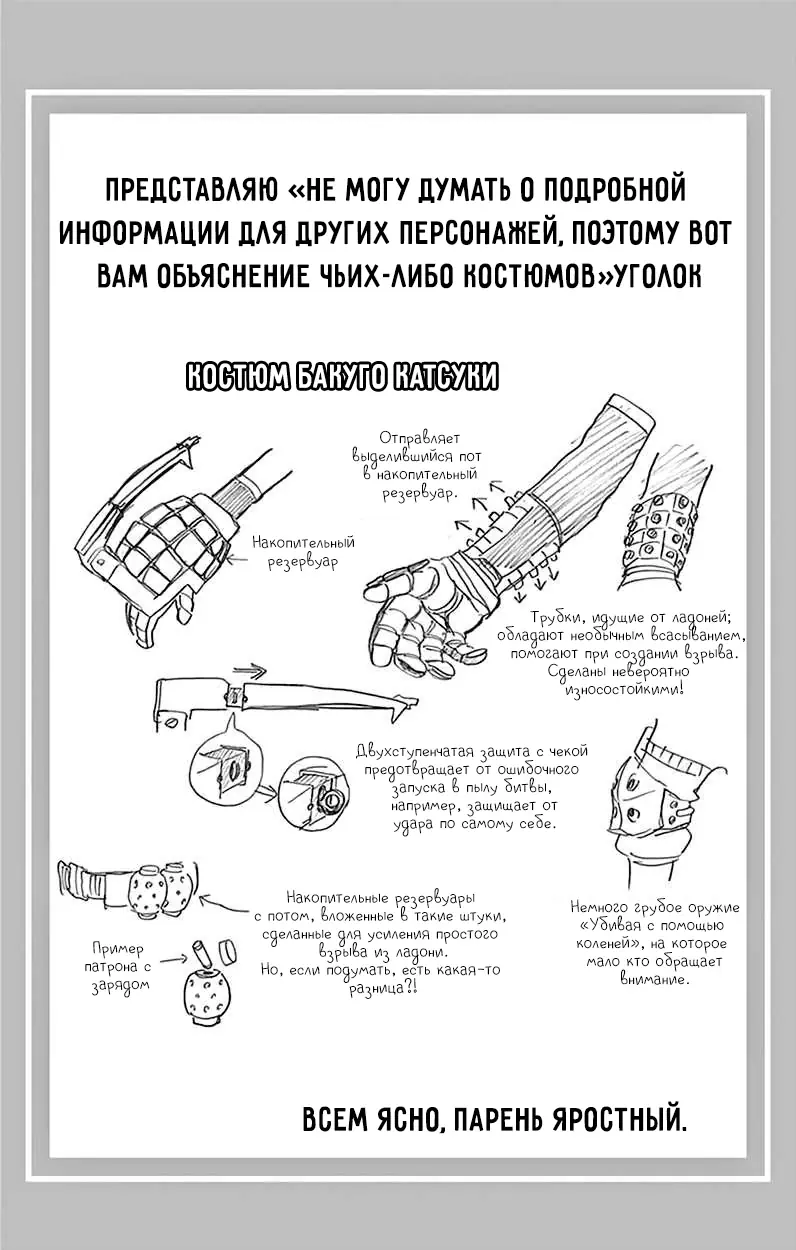 ПРЕДСТАВЛЯЮ «НЕ МОГУ ДУМАТЬ О ПОДРОБНОЙ ИНФОРМАЦИИ ДЛЯ ДРУГИХ ПЕРСОНАЖЕЙ, ПОЭТОМУ ВОТ ВАМ ОБЪЯСНЕНИЕ ЧЬИХ-ЛИБО КОСТЮМОВ»УГОЛОК

КОСТЮМ БАКУГО КАТСУКИ

Отправляет выделившийся пот в накопительный резервуар.

Накопительный резервуар

Трубки, идущие от ладоней; обладают необычным всасыванием, помогают при создании взрыва. Сделаны невероятно износостойкими!

Двухступенчатая защита с чекой предотвращает от ошибочного запуска в пылу битвы, например, защищает от удара по самому себе.

Накопительные резервуары с потом, вложенные в такие штуки, сделанные для усиления простого взрыва из ладони. Но, если подумать, есть какая-то разница?!

Пример патрона с зарядом

Немного грубое оружие «Убивая с помощью коленей», на которое мало кто обращает внимание.

ВСЕМ ЯСНО, ПАРЕНЬ ЯРОСТНЫЙ.