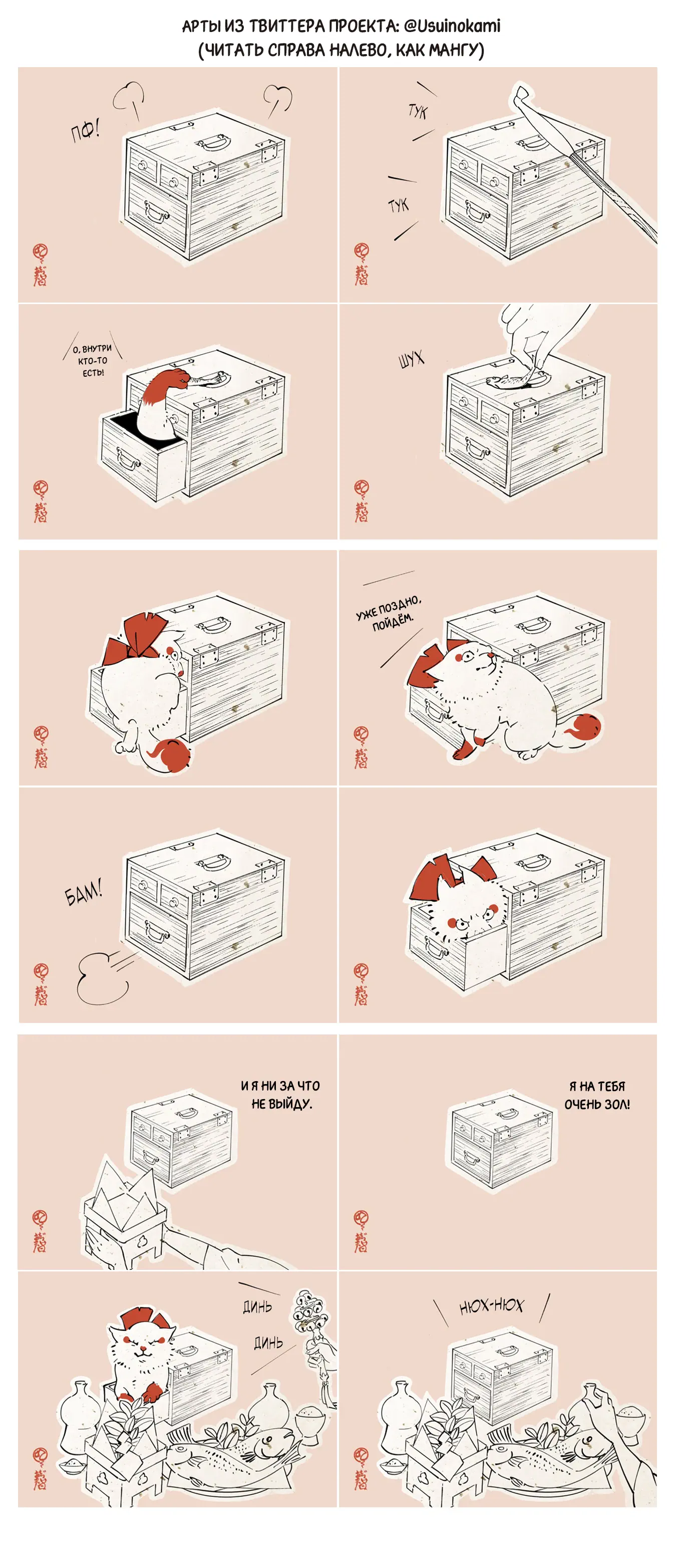 АРТЫ ИЗ ТВИТТЕРА ПРОЕКТА: @Usuinokami
(ЧИТАТЬ СПРАВА НАЛЕВО, КАК МАНГУ)

ТУК
ТУК

ПФ!

ШУХ

О, ВНУТРИ КТО-ТО ЕСТЬ!

УЖЕ ПОЗДНО, ПОЙДЁМ.

БАМ!

Я НА ТЕБЯ ОЧЕНЬ ЗОЛ!

И Я НИ ЗА ЧТО НЕ ВЫЙДУ.

НЮХ-НЮХ

ДИНЬ
ДИНЬ