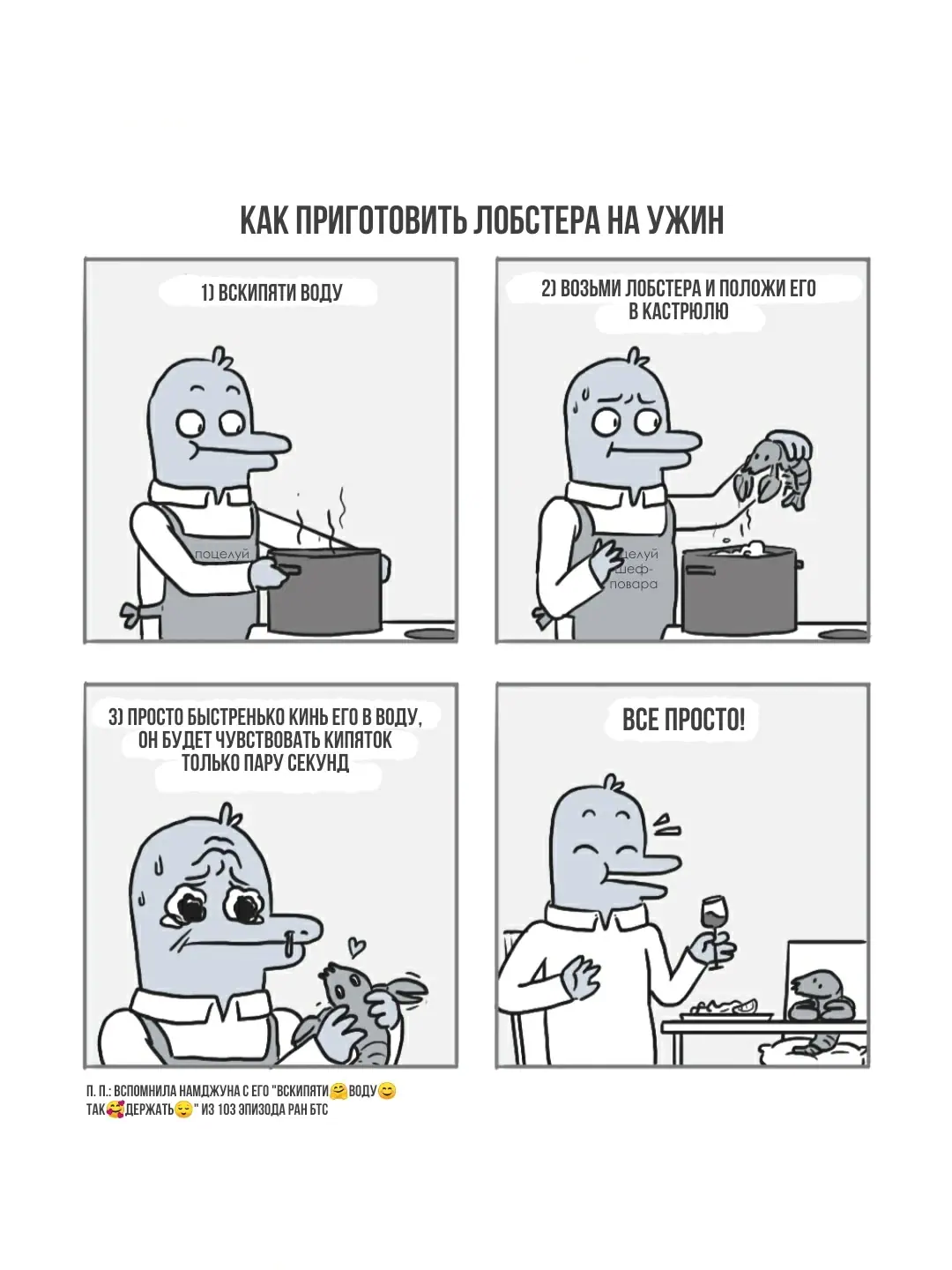 КАК ПРИГОТОВИТЬ ЛОБСТЕРА НА УЖИН

1) ВСКИПЯТИ ВОДУ

поцелуй

2) ВОЗЬМИ ЛОБСТЕРА И ПОЛОЖИ ЕГО В КАСТРЮЛЮ

целуй шеф-повара

3) ПРОСТО БЫСТРЕНЬКО КИНЬ ЕГО В ВОДУ, ОН БУДЕТ ЧУВСТВОВАТЬ КИПЯТОК ТОЛЬКО ПАРУ СЕКУНД

ВСЕ ПРОСТО!

П. П.: ВСПОМНИЛА НАМДЖУНА С ЕГО "ВСКИПЯТИ🤗ВОДУ😊 ТАК🥰ДЕРЖАТЬ😌" ИЗ 103 ЭПИЗОДА РАН БТС