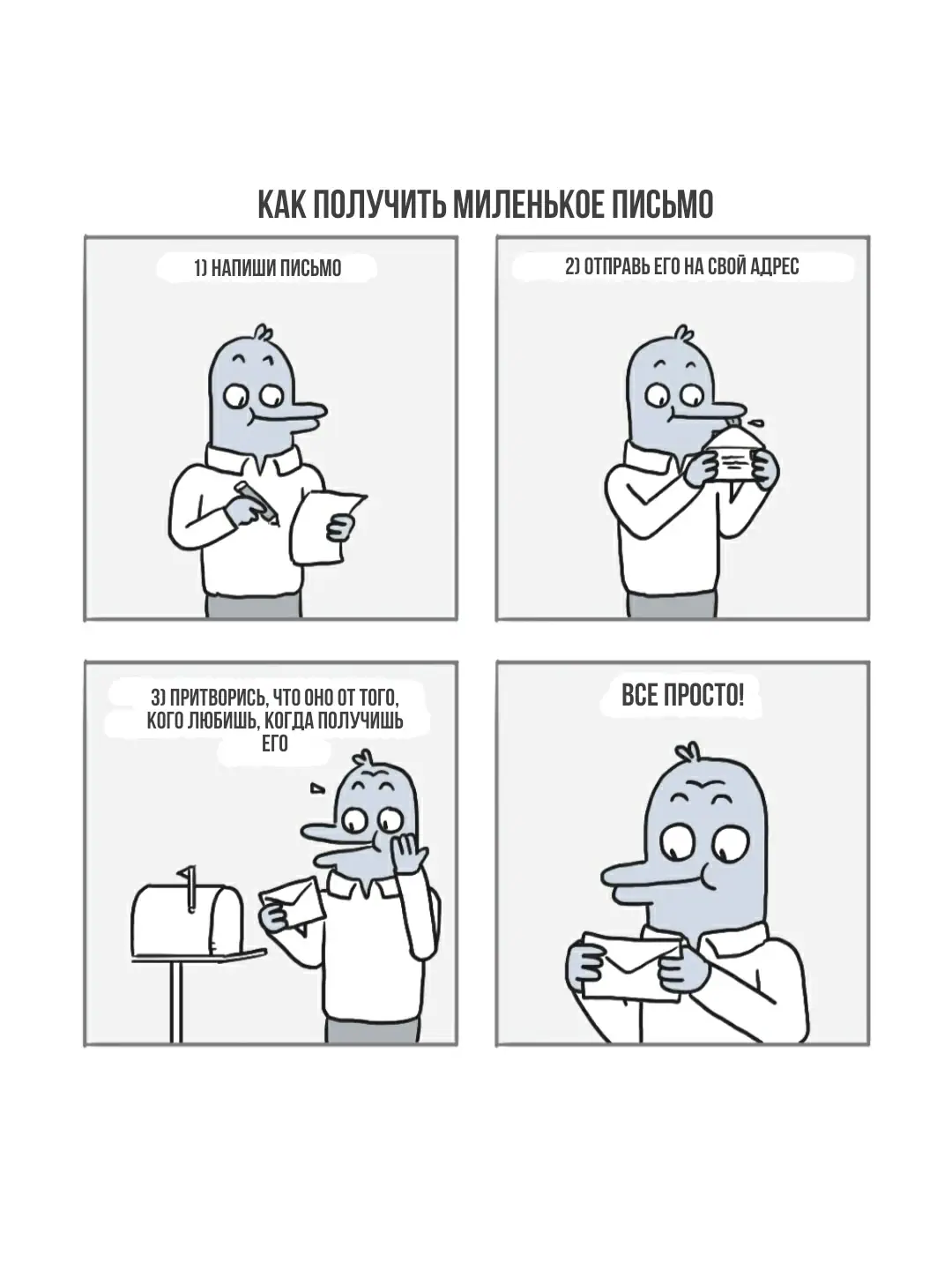 КАК ПОЛУЧИТЬ МИЛЕНЬКОЕ ПИСЬМО

1) НАПИШИ ПИСЬМО

2) ОТПРАВЬ ЕГО НА СВОЙ АДРЕС

3) ПРИТВОРИСЬ, ЧТО ОНО ОТ ТОГО, КОГО ЛЮБИШЬ, КОГДА ПОЛУЧИШЬ ЕГО

ВСЕ ПРОСТО!