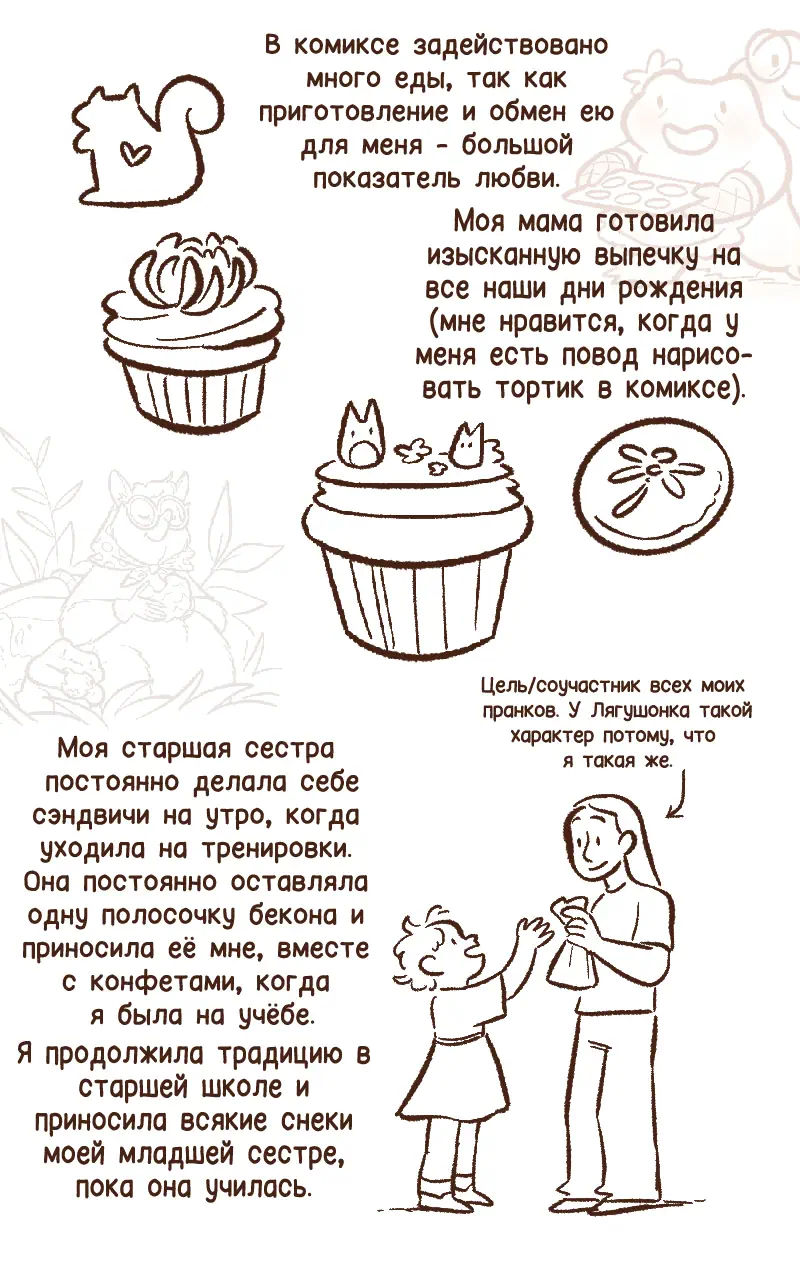 В комиксе задействовано много еды, так как приготовление и обмен ею для меня - большой показатель любви.

Моя мама готовила изысканную выпечку на все наши дни рождения (мне нравится, когда у меня есть повод нарисовать тортик в комиксе).

Цель/соучастник всех моих пранков. У Лягушонка такой характер потому, что я такая же.

Моя старшая сестра постоянно делала себе сэндвичи на утро, когда уходила на тренировки. Она постоянно оставляла одну полосочку бекона и приносила её мне, вместе с конфетами, когда я была на учёбе.

Я продолжила традицию в старшей школе и приносила всякие снеки моей младшей сестре, пока она училась.