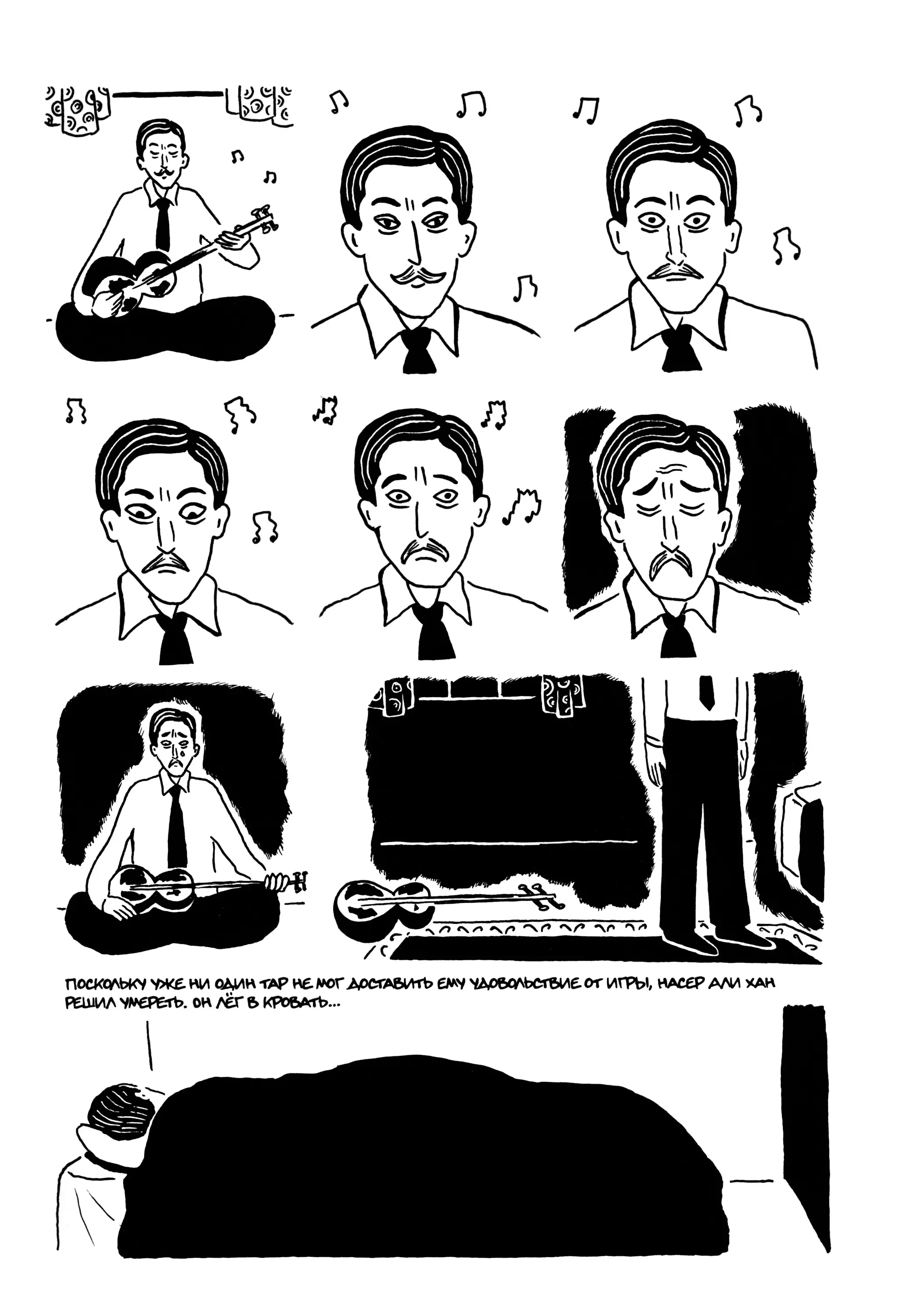 ПОСКОЛЬКУ УЖЕ НИ ОДИН ТАР НЕ МОГ ДОСТАВИТЬ ЕМУ УДОВОЛЬСТВИЕ ОТ ИГРЫ, НАСЕР АЛИ ХАН РЕШИЛ УМЕРЕТЬ. ОН ЛЁГ В КРОВАТЬ...