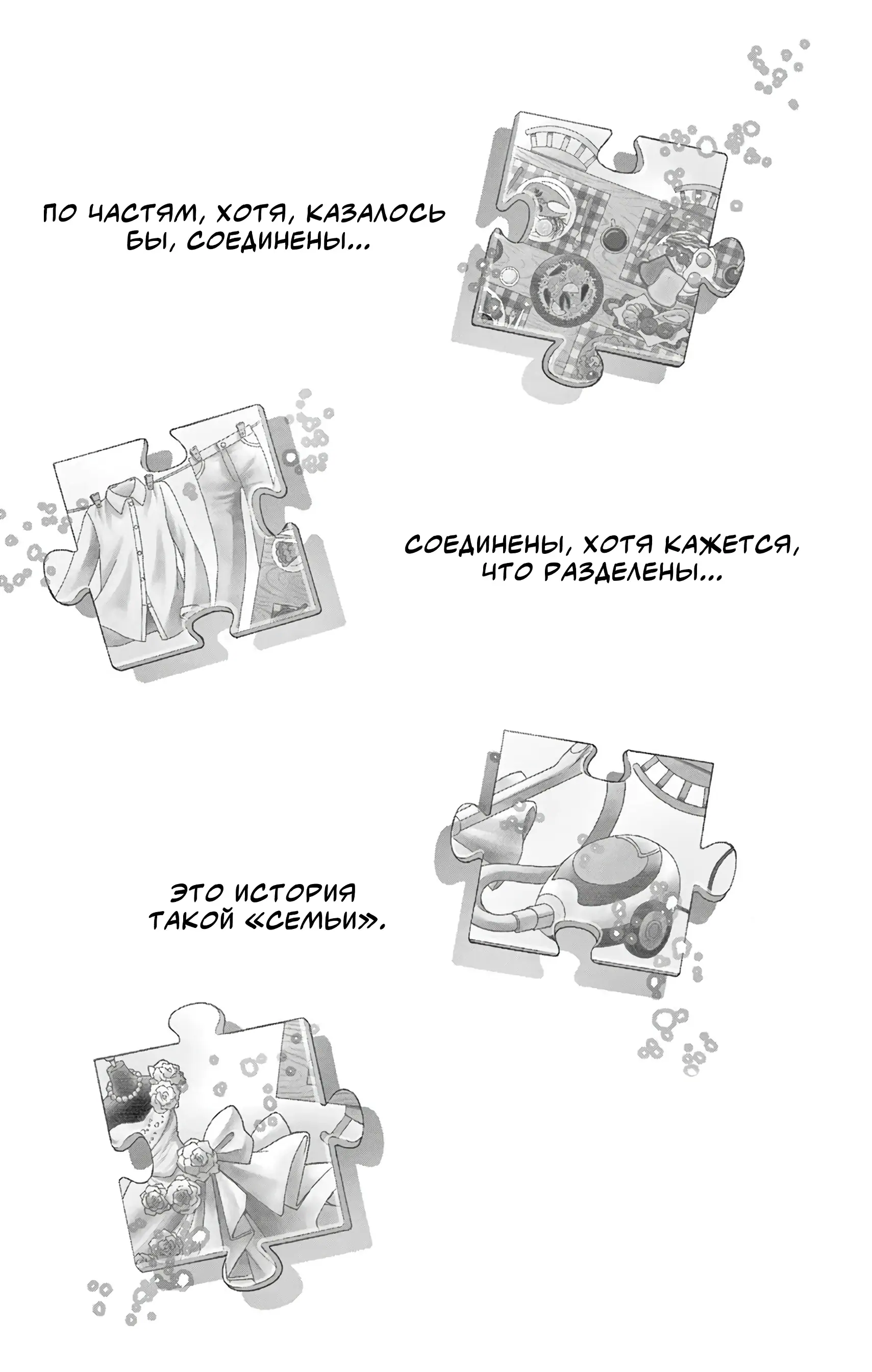 ПО ЧАСТЯМ, ХОТЯ, КАЗАЛОСЬ БЫ, СОЕДИНЕНЫ...

СОЕДИНЕНЫ, ХОТЯ КАЖЕТСЯ, ЧТО РАЗДЕЛЕНЫ...

ЭТО ИСТОРИЯ ТАКОЙ «СЕМЬИ».