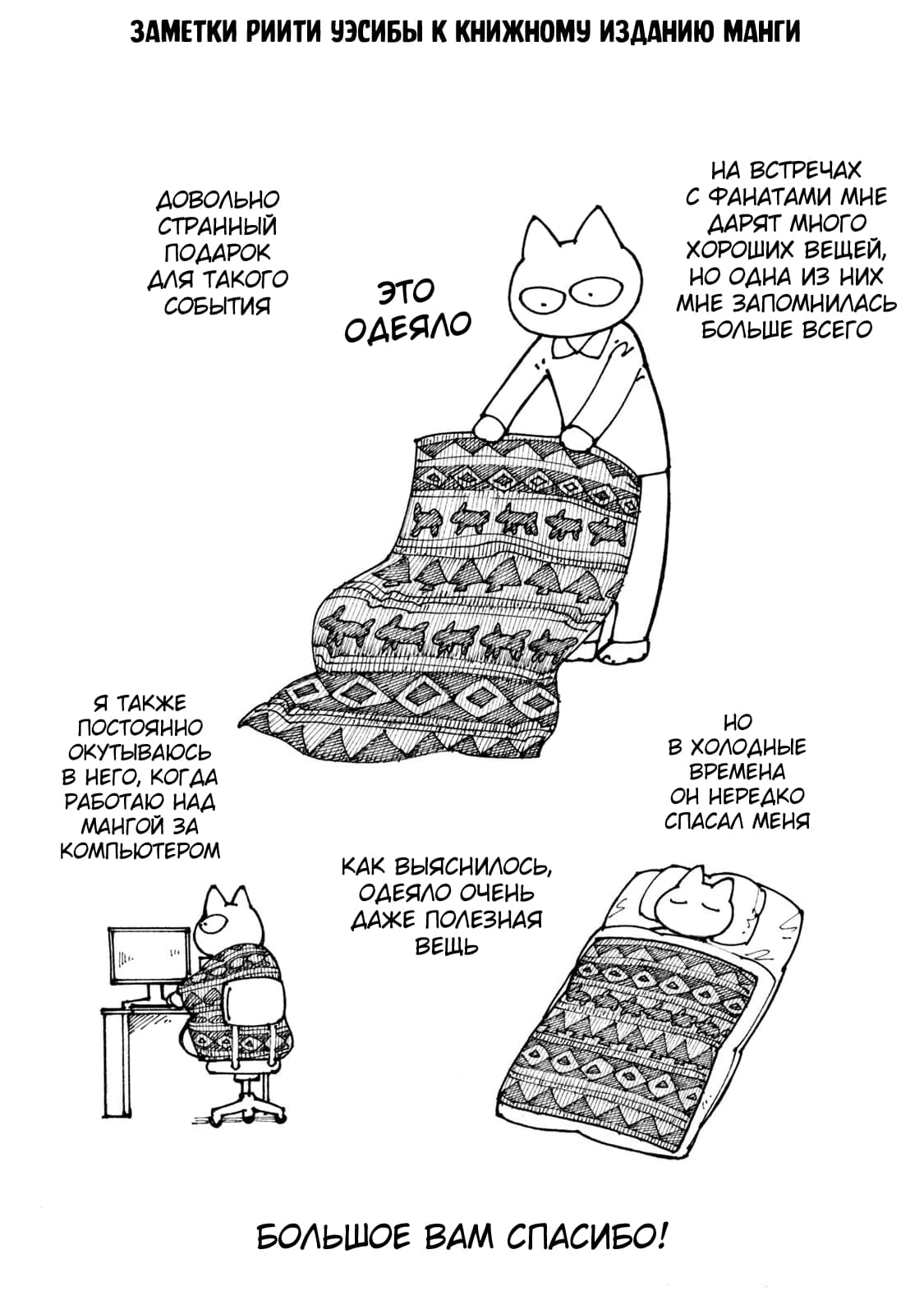 ЗАМЕТКИ РИИТИ УЭСИБЫ К КНИЖНОМУ ИЗДАНИЮ МАНГИ

НА ВСТРЕЧАХ С ФАНАТАМИ МНЕ ДАРЯТ МНОГО ХОРОШИХ ВЕЩЕЙ, НО ОДНА ИЗ НИХ МНЕ ЗАПОМНИЛАСЬ БОЛЬШЕ ВСЕГО

ЭТО ОДЕЯЛО

ДОВОЛЬНО СТРАННЫЙ ПОДАРОК ДЛЯ ТАКОГО СОБЫТИЯ

НО В ХОЛОДНЫЕ ВРЕМЕНА ОН НЕРЕДКО СПАСАЛ МЕНЯ

Я ТАКЖЕ ПОСТОЯННО ОКУТЫВАЮСЬ В НЕГО, КОГДА РАБОТАЮ НАД МАНГОЙ ЗА КОМПЬЮТЕРОМ

КАК ВЫЯСНИЛОСЬ, ОДЕЯЛО ОЧЕНЬ ДАЖЕ ПОЛЕЗНАЯ ВЕЩЬ

БОЛЬШОЕ ВАМ СПАСИБО!