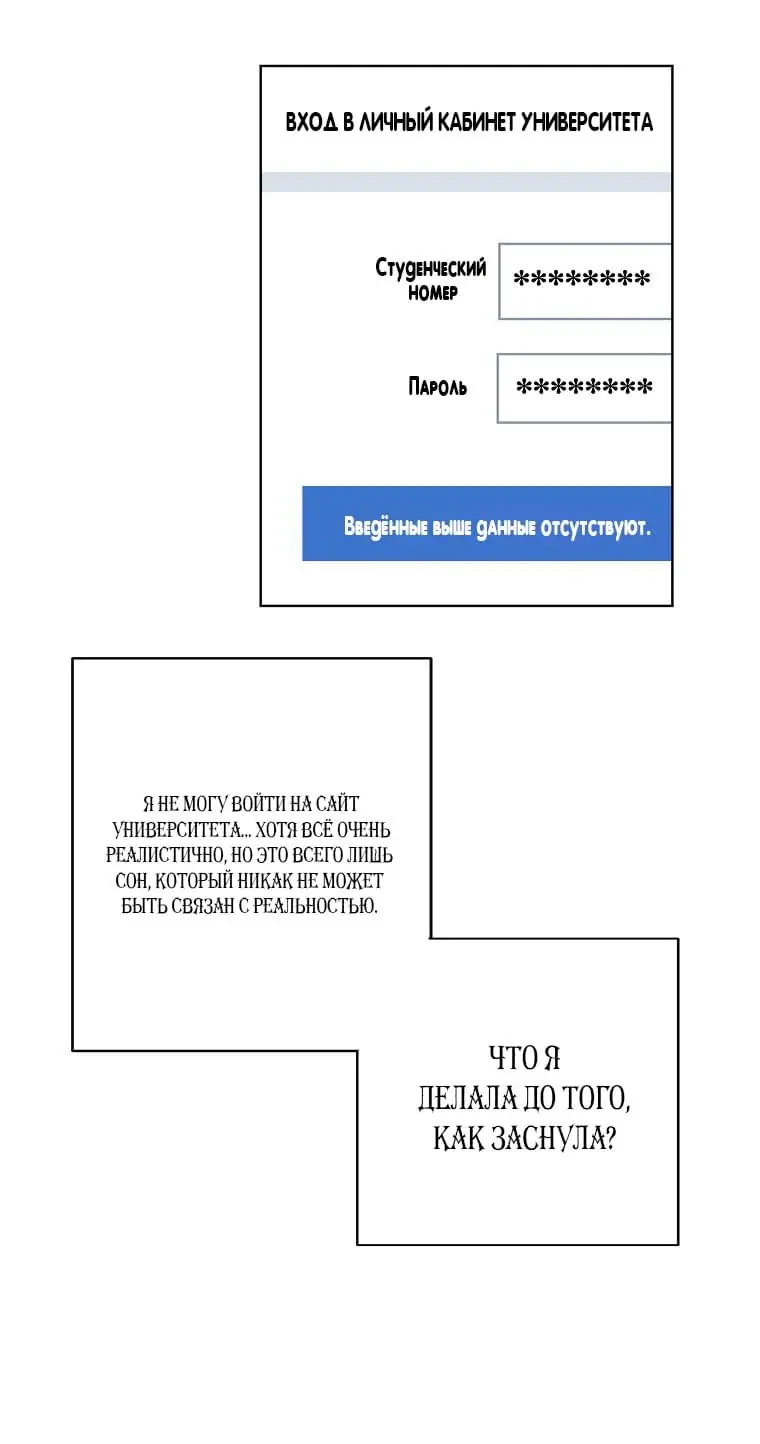 ВХОД В ЛИЧНЫЙ КАБИНЕТ УНИВЕРСИТЕТА

Студенческий номер ********

Пароль ********

Введённые выше данные отсутствуют.

Я НЕ МОГУ ВОЙТИ НА САЙТ УНИВЕРСИТЕТА... ХОТЯ ВСЁ ОЧЕНЬ РЕАЛИСТИЧНО, НО ЭТО ВСЕГО ЛИШЬ СОН, КОТОРЫЙ НИКАК НЕ МОЖЕТ БЫТЬ СВЯЗАН С РЕАЛЬНОСТЬЮ.

ЧТО Я ДЕЛАЛА ДО ТОГО, КАК ЗАСНУЛА?