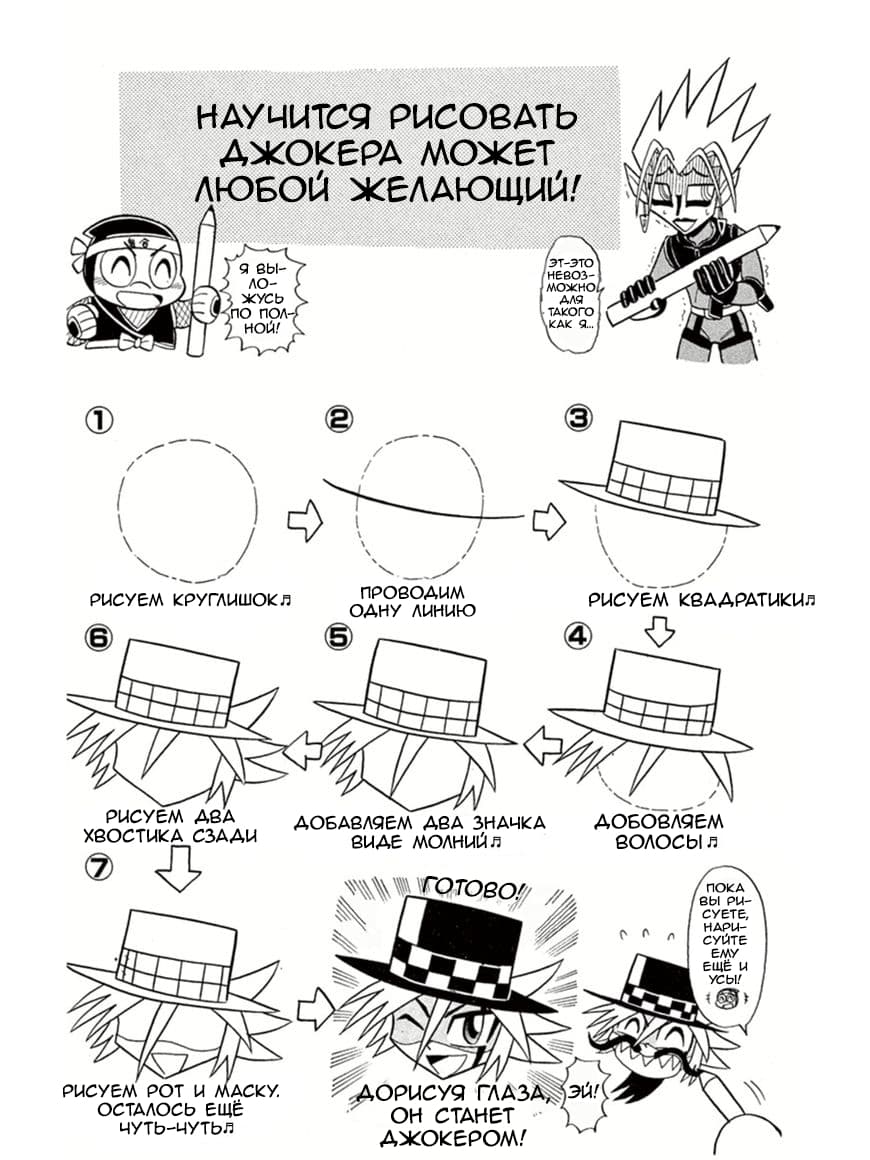 НАУЧИТСЯ РИСОВАТЬ ДЖОКЕРА МОЖЕТ ЛЮБОЙ ЖЕЛАЮЩИЙ!

Я ВЫЛОЖУСЬ ПО ПОЛНОЙ!

ЭТ-ЭТО НЕВОЗМОЖНО ДЛЯ ТАКОГО КАК Я...

①

РИСУЕМ КРУГЛИШОК♬

②

ПРОВОДИМ ОДНУ ЛИНИЮ

③

РИСУЕМ КВАДРАТИКИ♬

④

ДОБОВЛЯЕМ ВОЛОСЫ♬

⑤

ДОБАВЛЯЕМ ДВА ЗНАЧКА ВИДЕ МОЛНИЙ♬

⑥

РИСУЕМ ДВА ХВОСТИКА СЗАДИ

⑦

РИСУЕМ РОТ И МАСКУ. ОСТАЛОСЬ ЕЩЁ ЧУТЬ-ЧУТЬ♬

ГОТОВО!

ДОРИСУЯ ГЛАЗА, ОН СТАНЕТ ДЖОКЕРОМ!

ЭЙ!

ПОКА ВЫ РИСУЕТЕ, НАРИСУЙТЕ ЕМУ ЕЩЁ И УСЫ!