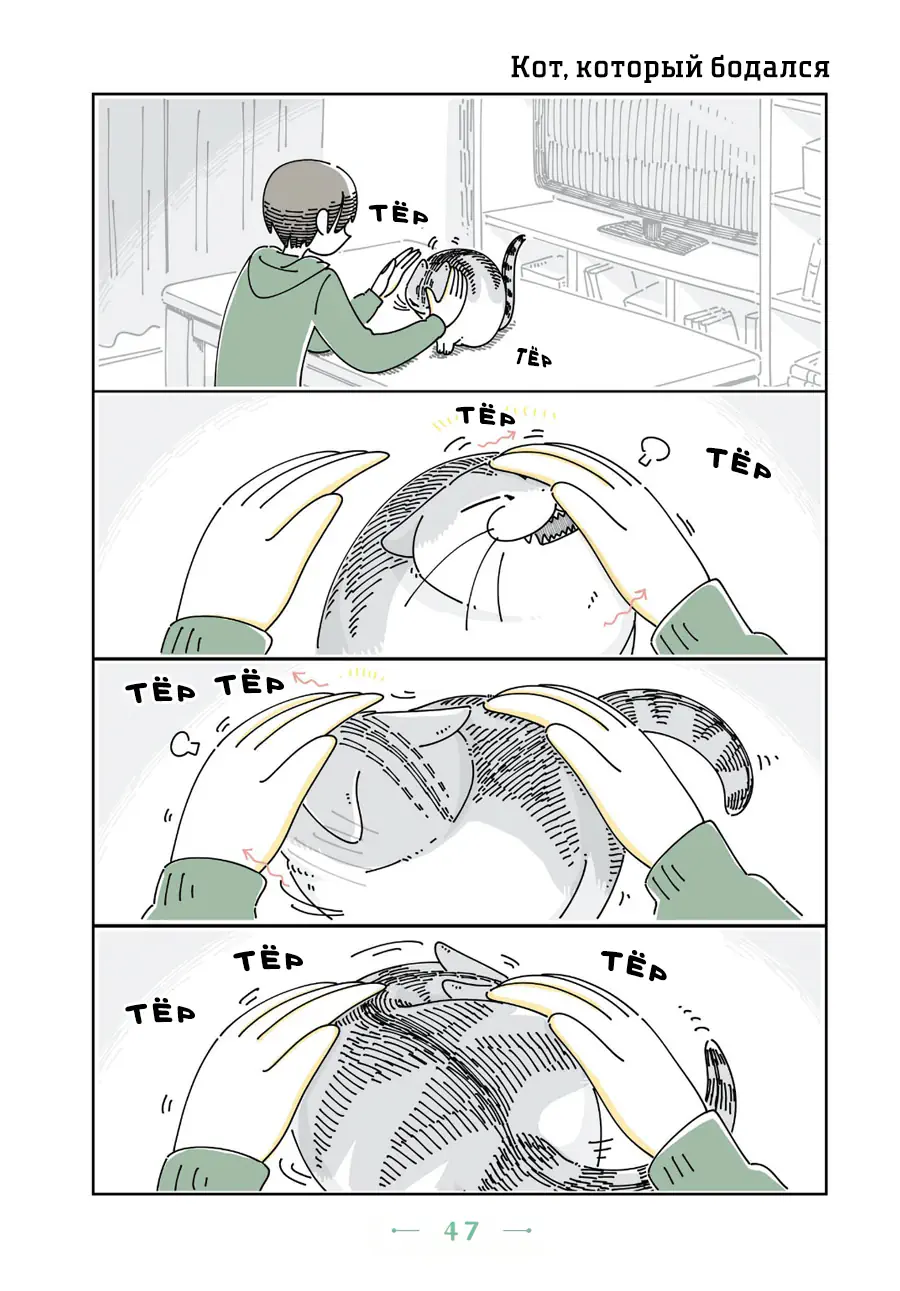 Кот, который бодался

ТЁР

ТЁР

ТЁР

ТЁР

ТЁР ТЁР

ТЁР

ТЁР

ТЁР

47