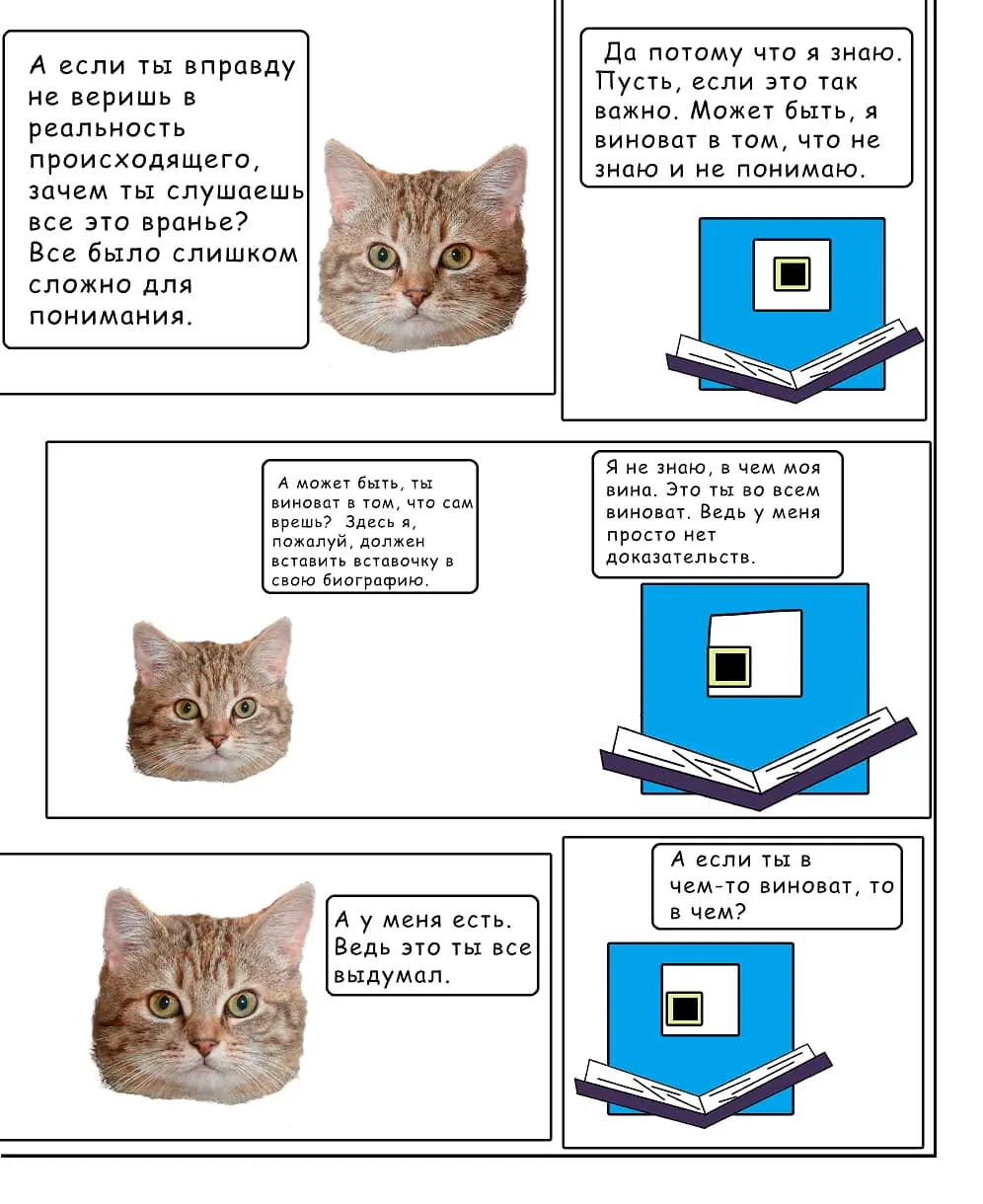 А если ты вправду не веришь в реальность происходящего, зачем ты слушаешь все это вранье? Все было слишком сложно для понимания.

Да потому что я знаю. Пусть, если это так важно. Может быть, я виноват в том, что не знаю и не понимаю.

А может быть, ты виноват в том, что сам врешь? Здесь я, пожалуй, должен вставить вставочку в свою биографию.

Я не знаю, в чем моя вина. Это ты во всем виноват. Ведь у меня просто нет доказательств.

А у меня есть. Ведь это ты все выдумал.

А если ты в чем-то виноват, то в чем?