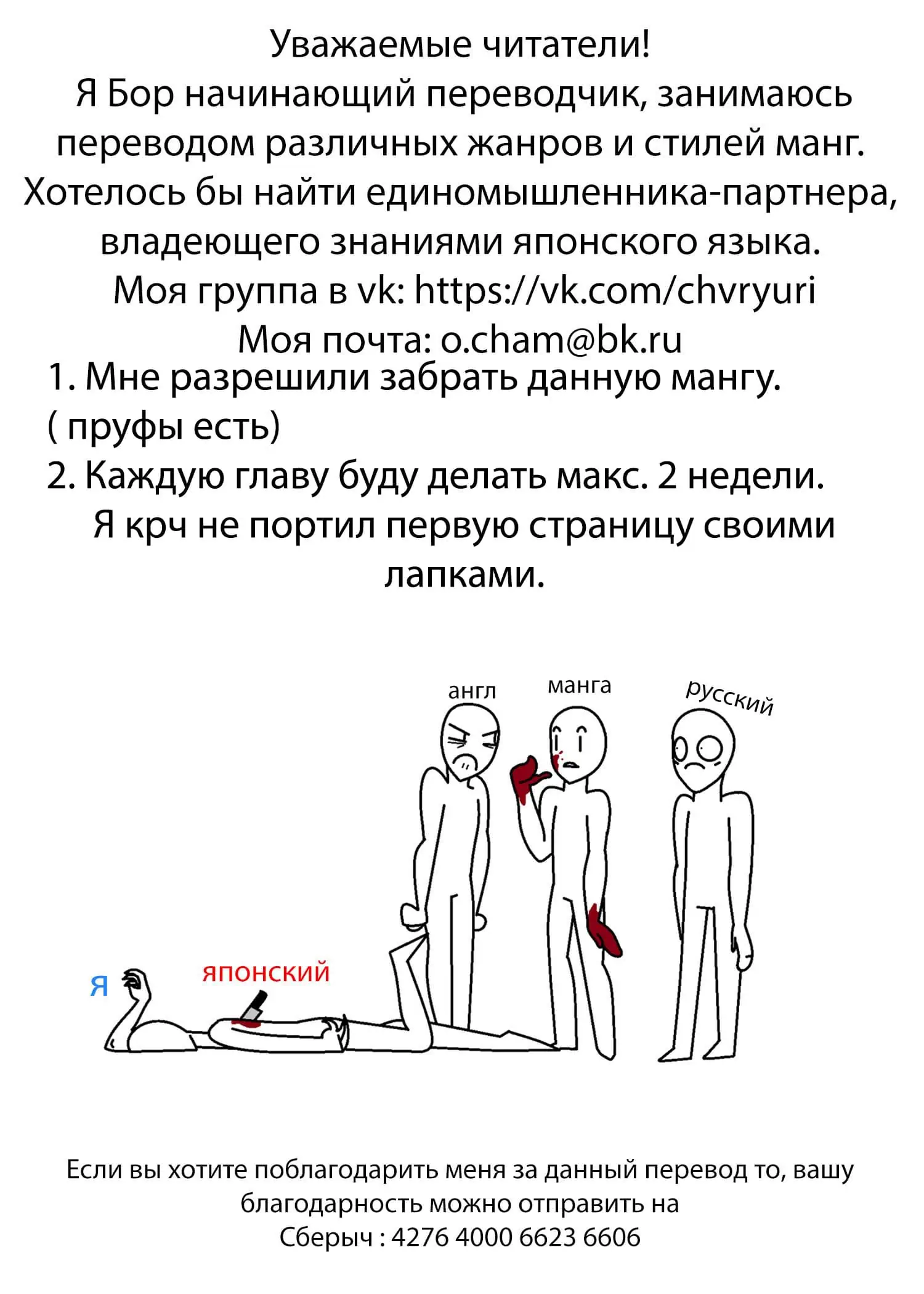 Уважаемые читатели!
Я Бор начинающий переводчик, занимаюсь переводом различных жанров и стилей манг.
Хотелось бы найти единомышленника-партнера, владеющего знаниями японского языка.
Моя группа в vk: https://vk.com/chvryuri
Моя почта: o.cham@bk.ru
1. Мне разрешили забрать данную мангу. ( пруфы есть)
2. Каждую главу буду делать макс. 2 недели.
Я крч не портил первую страницу своими лапками.

англ
манга
русский
Я
японский

Если вы хотите поблагодарить меня за данный перевод то, вашу благодарность можно отправить на
Сберыч : 4276 4000 6623 6606