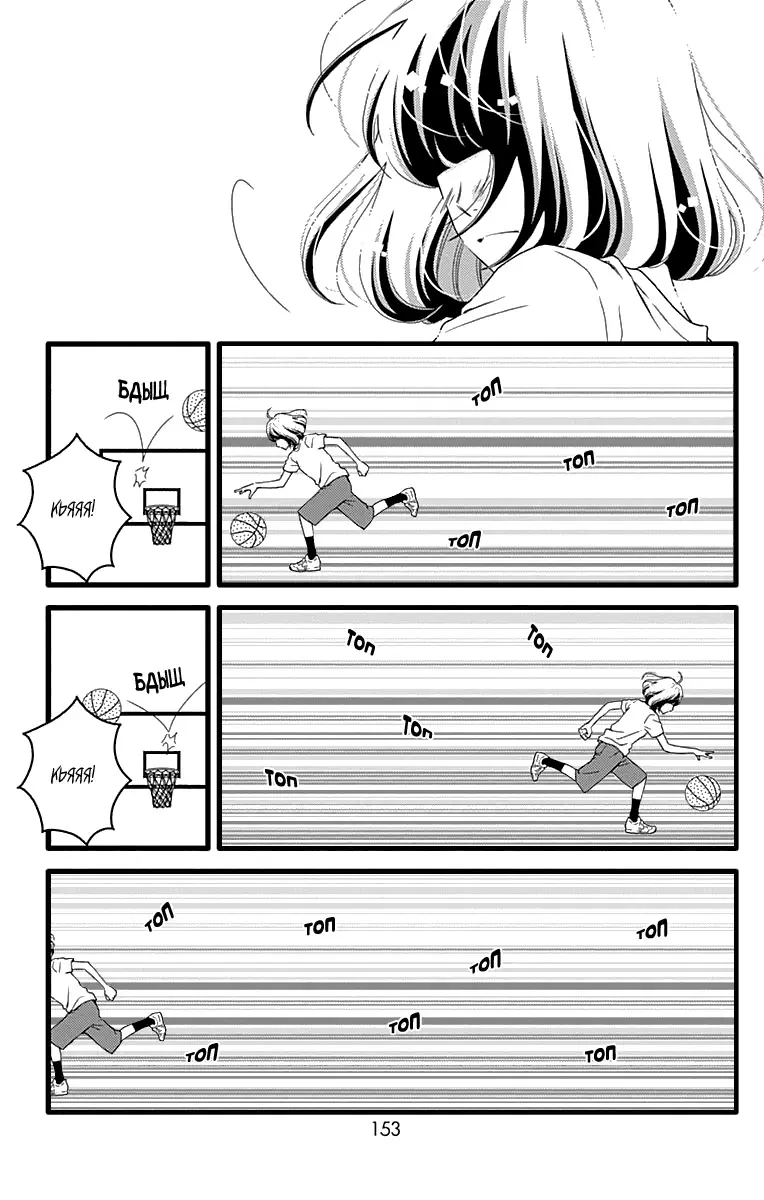 БДЫЩ

КЬЯЯЯ!

ТОП

ТОП

ТОП

ТОП

БДЫЩ

КЬЯЯЯ!

ТОП

ТОП

ТОП

ТОП

ТОП

ТОП

ТОП

ТОП

ТОП

ТОП

ТОП

153