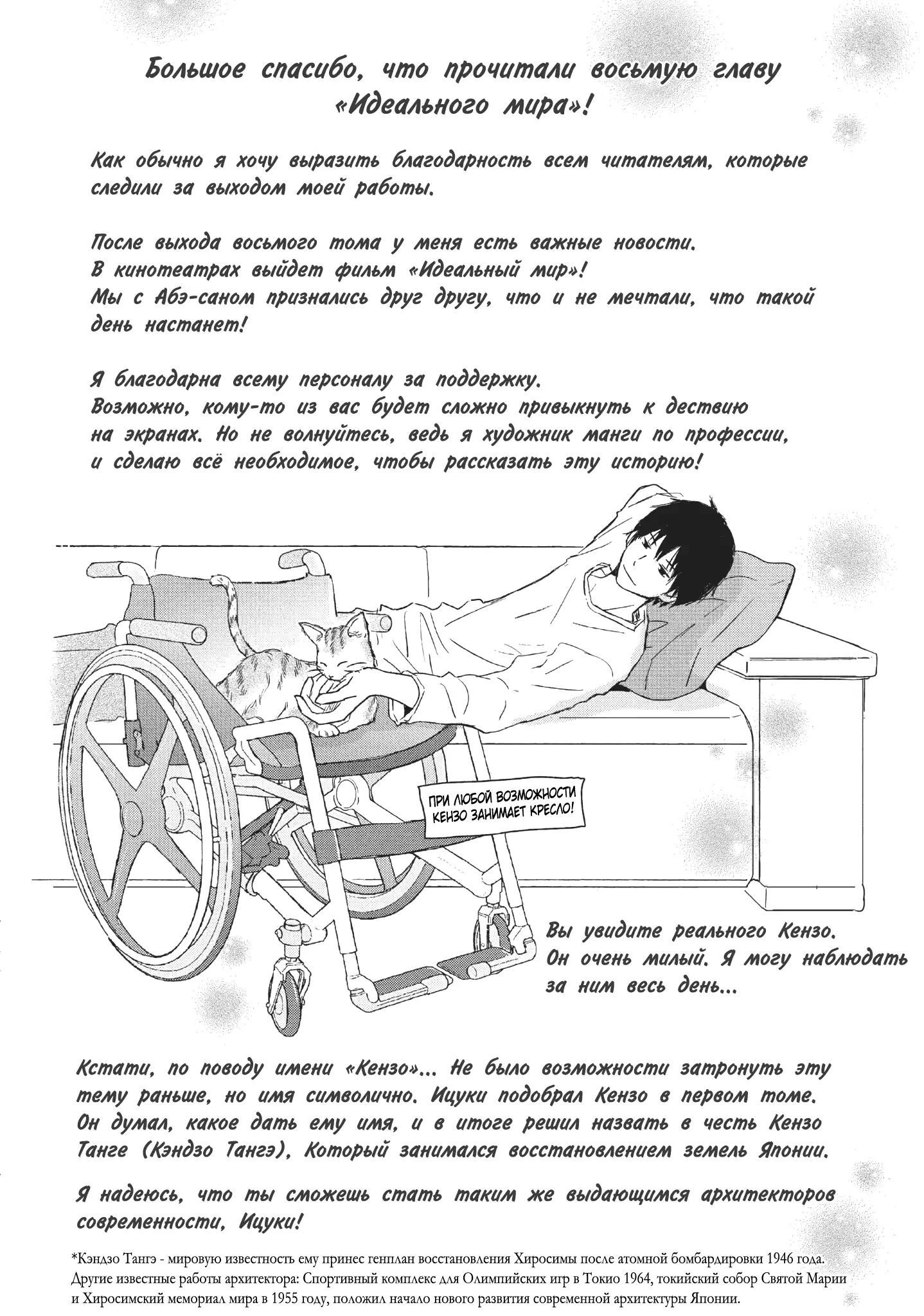 Большое спасибо, что прочитали восьмую главу «Идеального мира»!

Как обычно я хочу выразить благодарность всем читателям, которые следили за выходом моей работы.

После выхода восьмого тома у меня есть важные новости.
В кинотеатрах выйдет фильм «Идеальный мир»!
Мы с Абэ-саном признались друг другу, что и не мечтали, что такой день настанет!

Я благодарна всему персоналу за поддержку.
Возможно, кому-то из вас будет сложно привыкнуть к дествию на экранах. Но не волнуйтесь, ведь я художник манги по профессии, и сделаю всё необходимое, чтобы рассказать эту историю!

ПРИ ЛЮБОЙ ВОЗМОЖНОСТИ КЕНЗО ЗАНИМАЕТ КРЕСЛО!

Вы увидите реального Кензо. Он очень милый. Я могу наблюдать за ним весь день...

Кстати, по поводу имени «Кензо»... Не было возможности затронуть эту тему раньше, но имя символично. Ицуки подобрал Кензо в первом томе. Он думал, какое дать ему имя, и в итоге решил назвать в честь Кензо Танге (Кэндзо Тангэ), Который занимался восстановлением земель Японии.

Я надеюсь, что ты сможешь стать таким же выдающимся архитекторов современности, Ицуки!

*Кэндзо Тангэ - мировую известность ему принес генплан восстановления Хиросимы после атомной бомбардировки 1946 года. Другие известные работы архитектора: Спортивный комплекс для Олимпийских игр в Токио 1964, токийский собор Святой Марии и Хиросимский мемориал мира в 1955 году, положил начало нового развития современной архитектуры Японии.