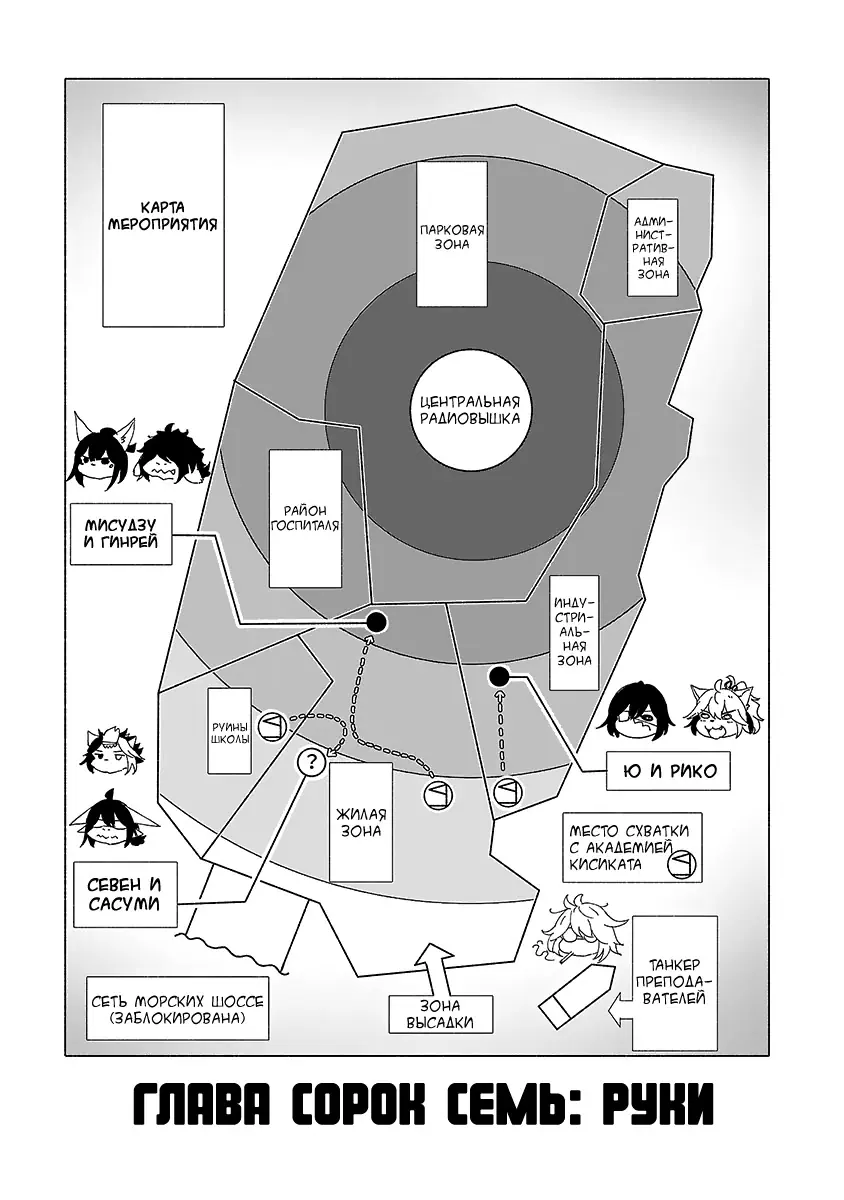 КАРТА МЕРОПРИЯТИЯ

ПАРКОВАЯ ЗОНА

АДМИНИСТРАТИВНАЯ ЗОНА

ЦЕНТРАЛЬНАЯ РАДИОВЫШКА

РАЙОН ГОСПИТАЛЯ

МИСУДЗУ И ГИНРЕЙ

ИНДУСТРИАЛЬНАЯ ЗОНА

РУИНЫ ШКОЛЫ

?

ЖИЛАЯ ЗОНА

Ю И РИКО

МЕСТО СХВАТКИ С АКАДЕМИЕЙ КИСИКАТА

СЕВЕН И САСУМИ

ТАНКЕР ПРЕПОДАВАТЕЛЕЙ

СЕТЬ МОРСКИХ ШОССЕ (ЗАБЛОКИРОВАНА)

ЗОНА ВЫСАДКИ

ГЛАВА СОРОК СЕМЬ: РУКИ