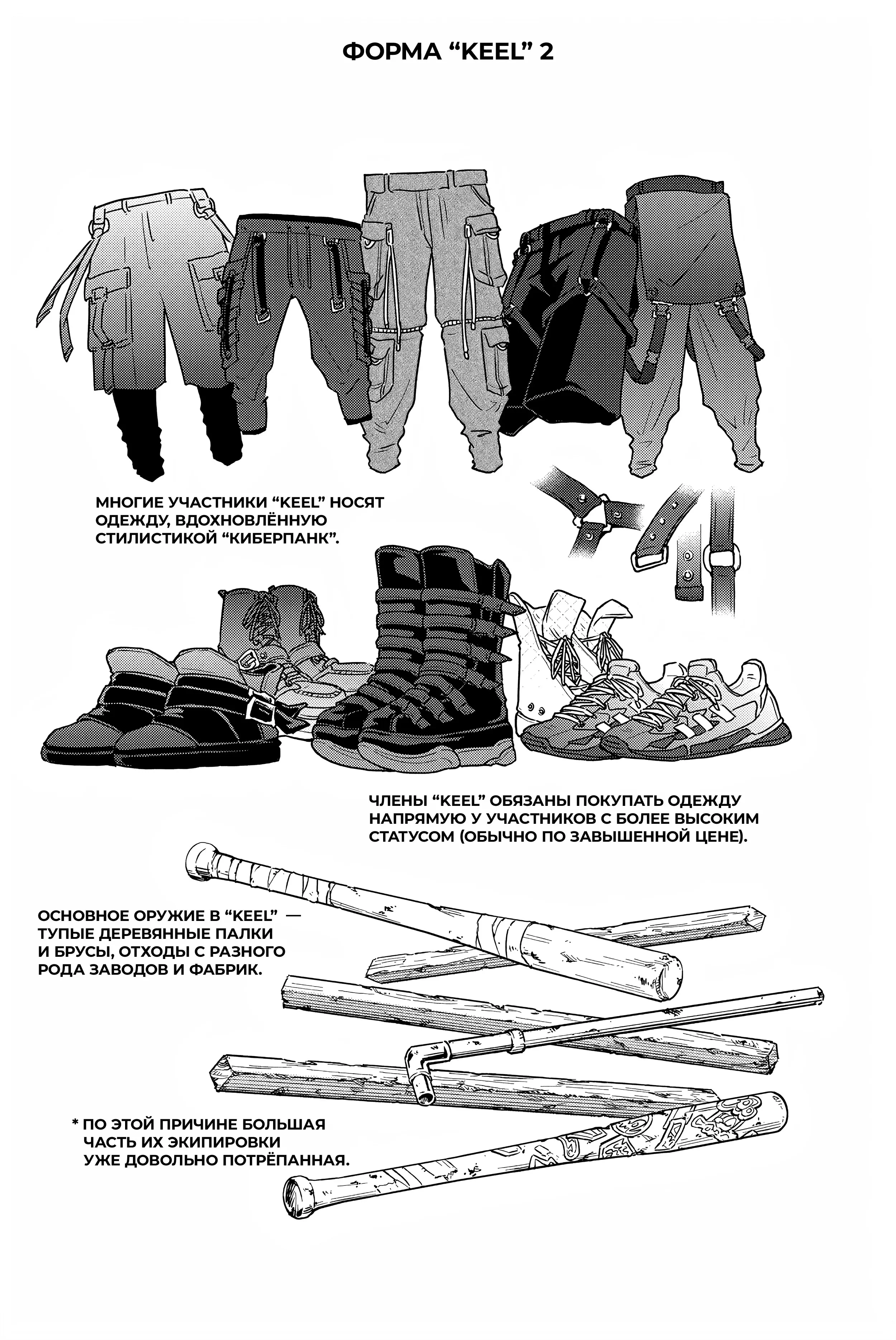 ФОРМА “KEEL” 2

МНОГИЕ УЧАСТНИКИ “KEEL” НОСЯТ ОДЕЖДУ, ВДОХНОВЛЁННУЮ СТИЛИСТИКОЙ “КИБЕРПАНК”.

ЧЛЕНЫ “KEEL” ОБЯЗАНЫ ПОКУПАТЬ ОДЕЖДУ НАПРЯМУЮ У УЧАСТНИКОВ С БОЛЕЕ ВЫСОКИМ СТАТУСОМ (ОБЫЧНО ПО ЗАВЫШЕННОЙ ЦЕНЕ).

ОСНОВНОЕ ОРУЖИЕ В “KEEL” — ТУПЫЕ ДЕРЕВЯННЫЕ ПАЛКИ И БРУСЫ, ОТХОДЫ С РАЗНОГО РОДА ЗАВОДОВ И ФАБРИК.

* ПО ЭТОЙ ПРИЧИНЕ БОЛЬШАЯ ЧАСТЬ ИХ ЭКИПИРОВКИ УЖЕ ДОВОЛЬНО ПОТРЁПАННАЯ.