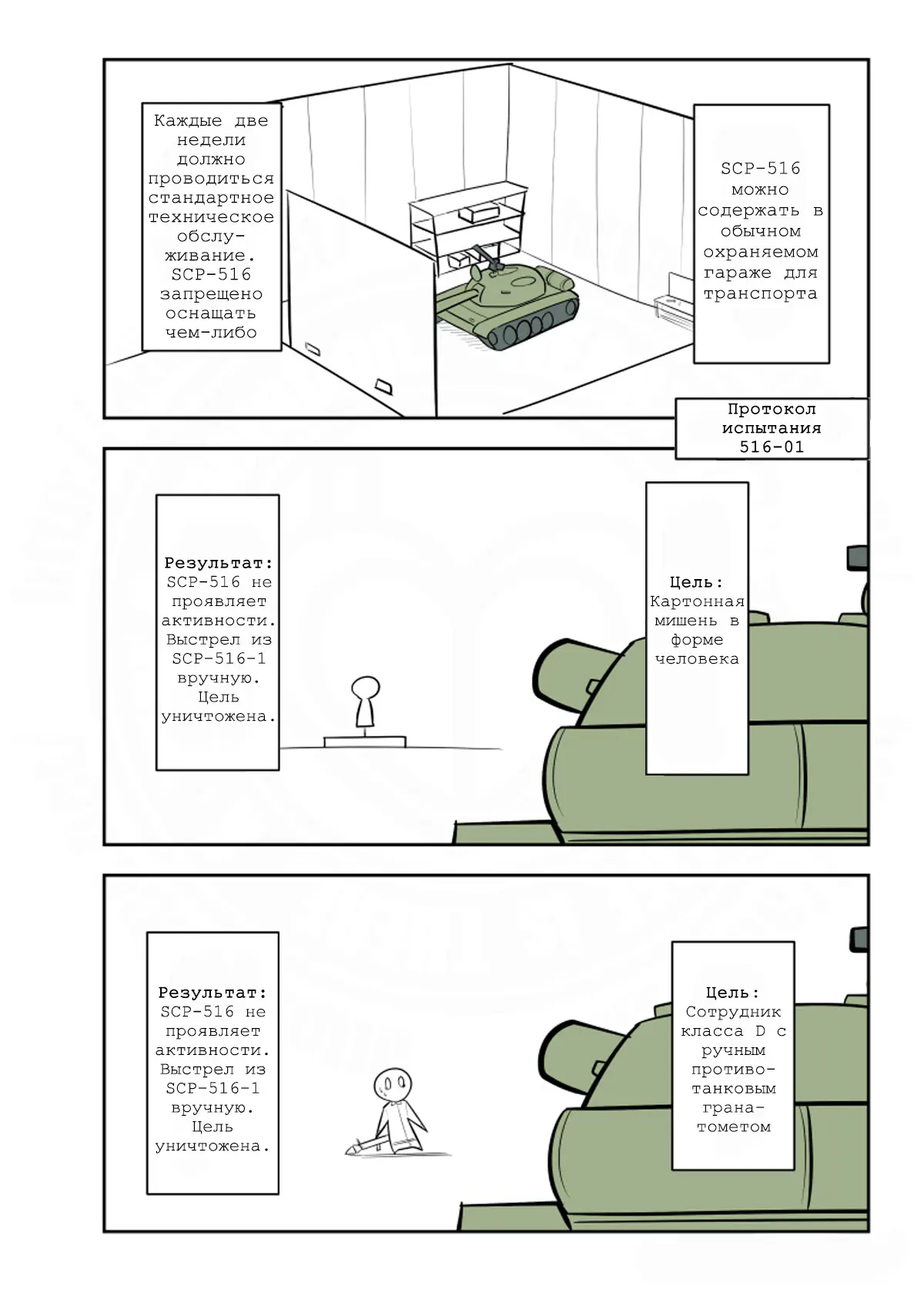 Каждые две недели должно проводиться стандартное техническое обслуживание. SCP-516 запрещено оснащать чем-либо

SCP-516 можно содержать в обычном охраняемом гараже для транспорта

Протокол испытания 516-01

Результат: SCP-516 не проявляет активности. Выстрел из SCP-516-1 вручную. Цель уничтожена.

Цель: Картонная мишень в форме человека

Результат: SCP-516 не проявляет активности. Выстрел из SCP-516-1 вручную. Цель уничтожена.

Цель: Сотрудник класса D с ручным противотанковым гранатометом