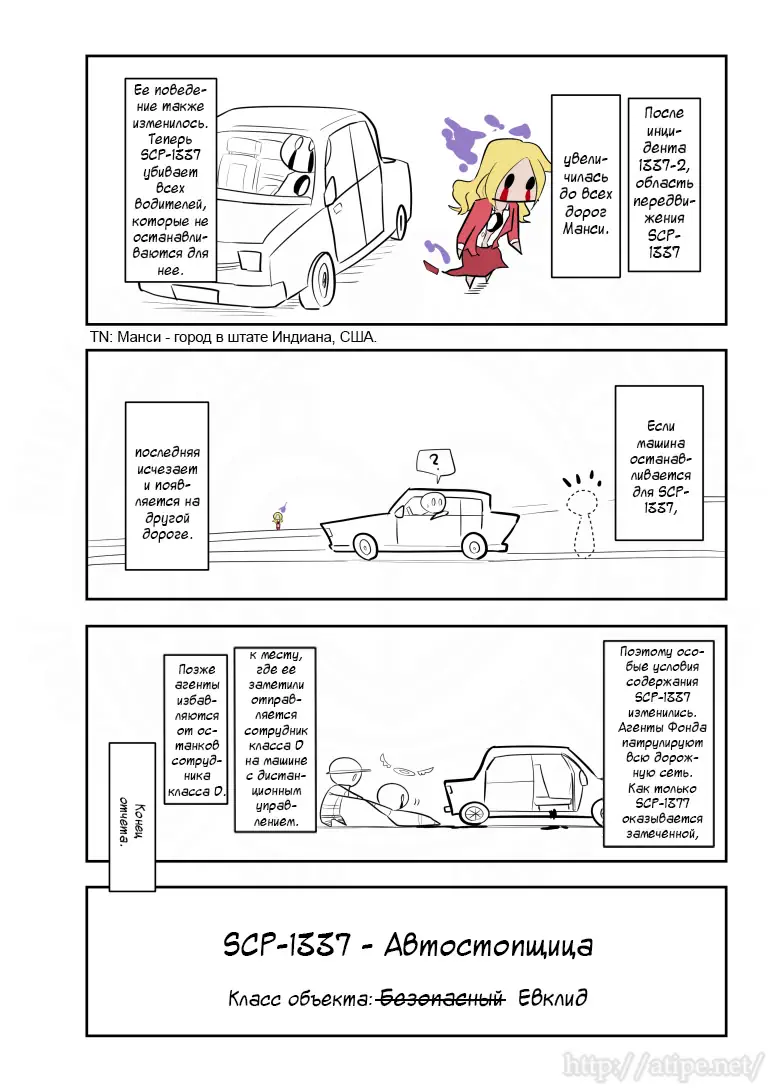 После инцидента 1337-2, область передвижения SCP-1337

увеличилась до всех дорог Манси.

Ее поведение также изменилось. Теперь SCP-1337 убивает всех водителей, которые не останавливаются для нее.

TN: Манси - город в штате Индиана, США.

Если машина останавливается для SCP-1337,

?

последняя исчезает и появляется на другой дороге.

Поэтому особые условия содержания SCP-1337 изменились. Агенты Фонда патрулируют всю дорожную сеть. Как только SCP-1377 оказывается замеченной,

к месту, где ее заметили отправляется сотрудник класса D на машине с дистанционным управлением.

Позже агенты избавляются от останков сотрудника класса D.

Конец отчета.

SCP-1337 - Автостопщица

Класс объекта: ~~Безопасный~~ Евклид

http://atipe.net/