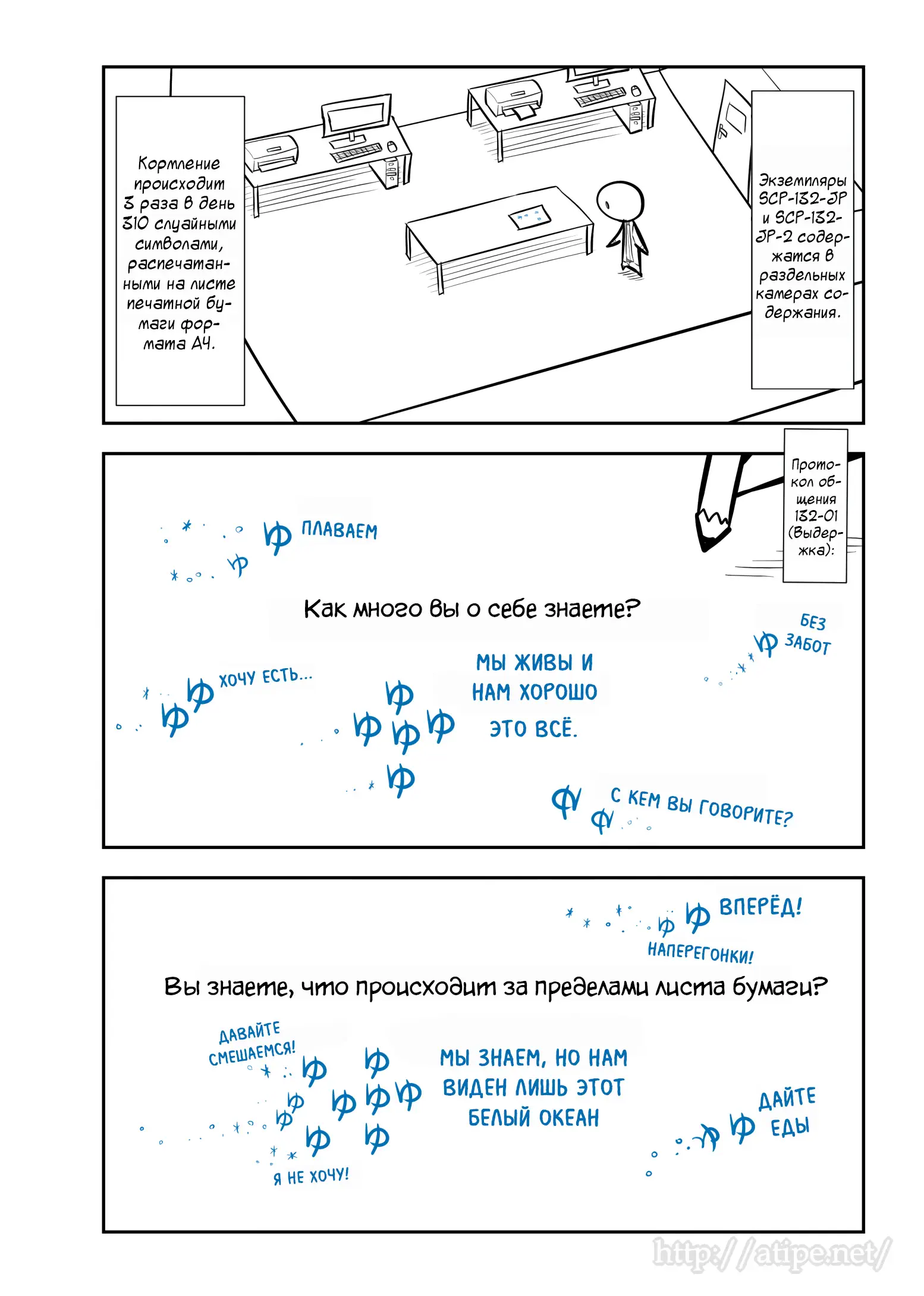 Кормление происходит 3 раза в день 310 случайными символами, распечатанными на листе печатной бумаги формата А4.

Экземпляры SCP-132-JP и SCP-132-JP-2 содержатся в раздельных камерах содержания.

Протокол общения 132-01 (Выдержка):

ПЛАВАЕМ

Как много вы о себе знаете?

БЕЗ ЗАБОТ

ХОЧУ ЕСТЬ...

МЫ ЖИВЫ И НАМ ХОРОШО ЭТО ВСЁ.

С КЕМ ВЫ ГОВОРИТЕ?

ВПЕРЁД!

НАПЕРЕГОНКИ!

Вы знаете, что происходит за пределами листа бумаги?

ДАВАЙТЕ СМЕШАЕМСЯ!

МЫ ЗНАЕМ, НО НАМ ВИДЕН ЛИШЬ ЭТОТ БЕЛЫЙ ОКЕАН

ДАЙТЕ ЕДЫ

Я НЕ ХОЧУ!

http://atipe.net/