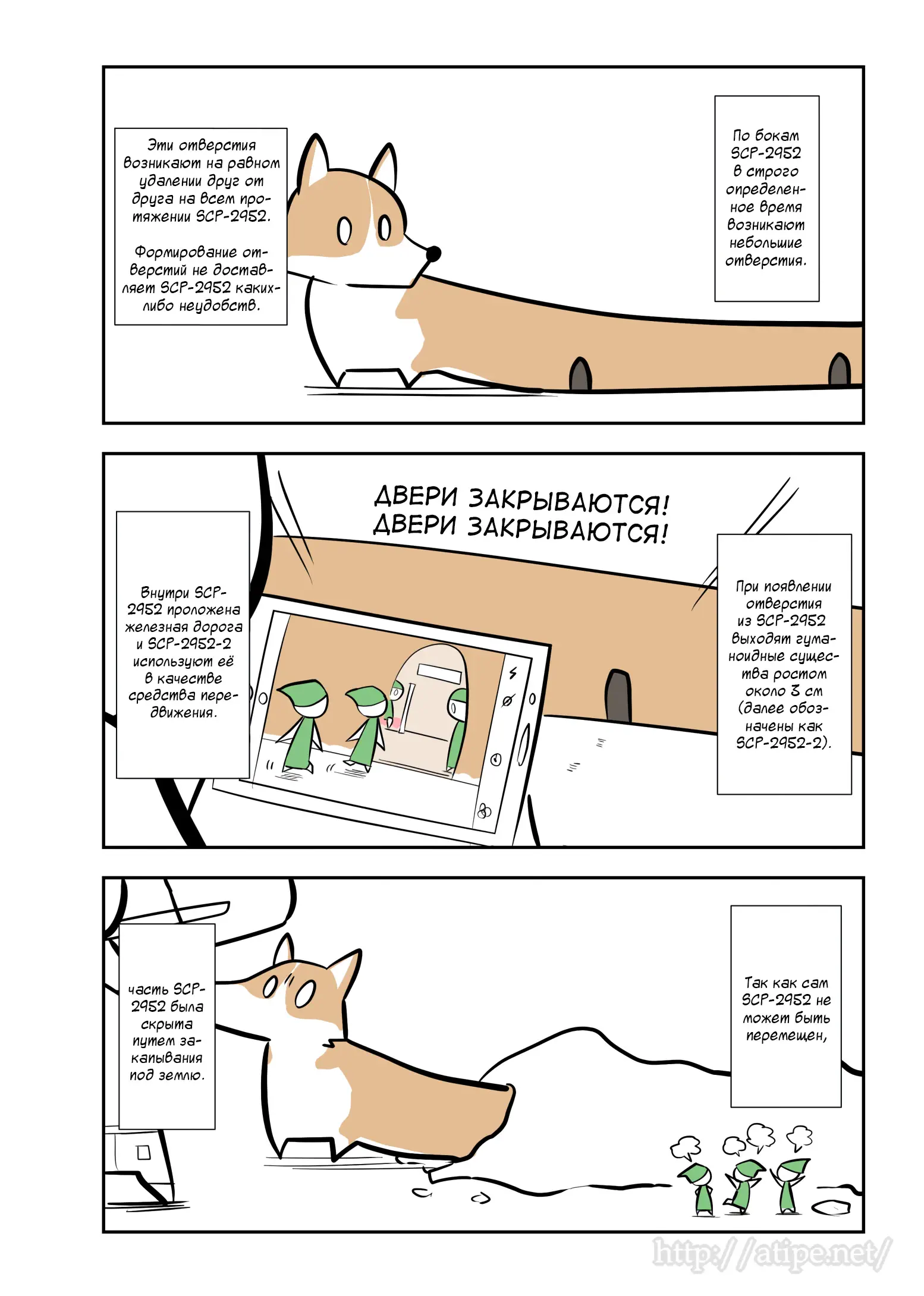 По бокам SCP-2952 в строго определенное время возникают небольшие отверстия.

Эти отверстия возникают на равном удалении друг от друга на всем протяжении SCP-2952.

Формирование отверстий не доставляет SCP-2952 каких-либо неудобств.

ДВЕРИ ЗАКРЫВАЮТСЯ! ДВЕРИ ЗАКРЫВАЮТСЯ!

При появлении отверстия из SCP-2952 выходят гуманоидные существа ростом около 3 см (далее обозначены как SCP-2952-2).

Внутри SCP-2952 проложена железная дорога и SCP-2952-2 используют её в качестве средства передвижения.

Так как сам SCP-2952 не может быть перемещен,

часть SCP-2952 была скрыта путем закапывания под землю.

http://atipe.net/